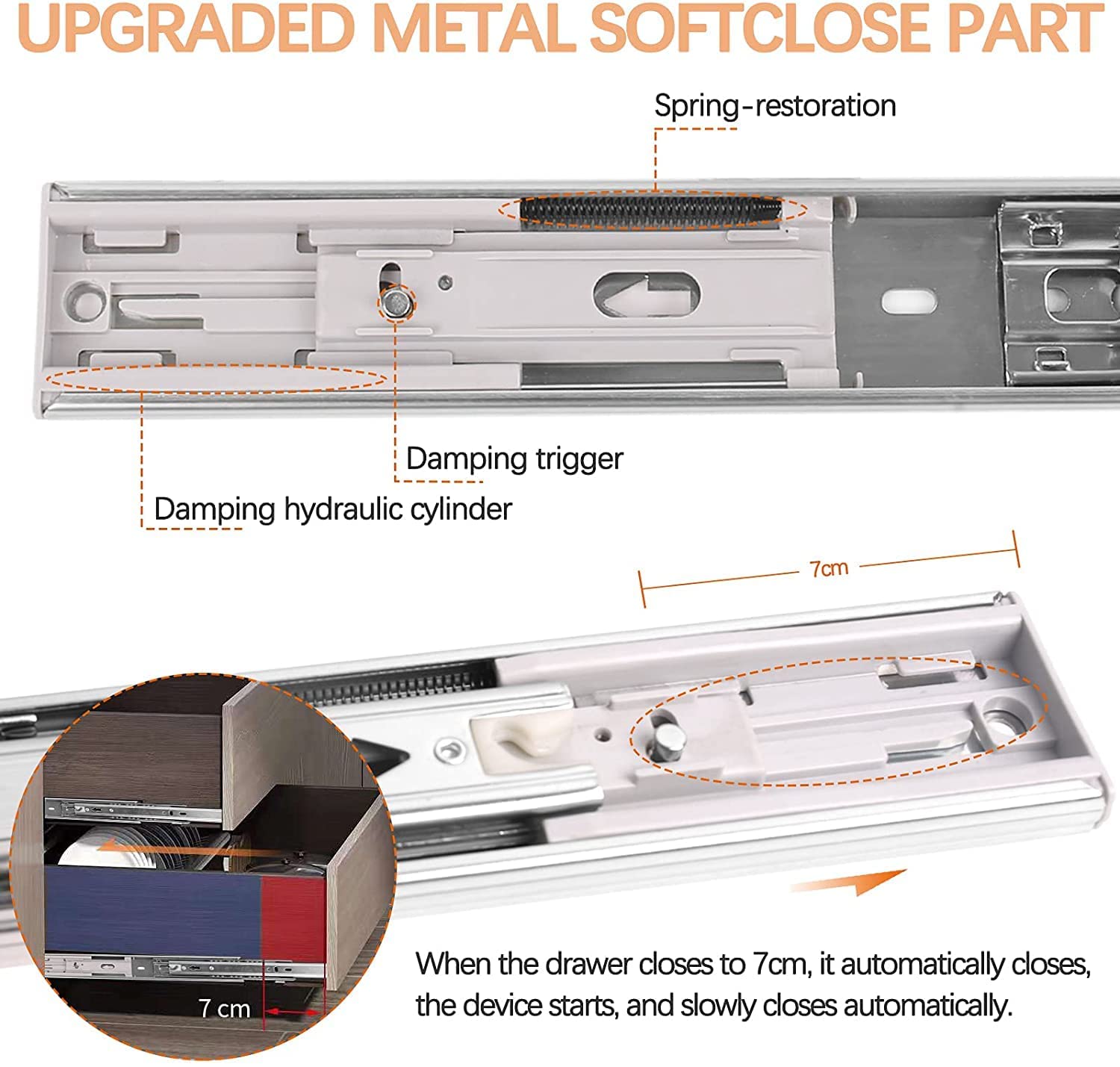 UPGRADED METAL SOFTCLOSE PART

Spring-restoration

Damping trigger

Damping hydraulic cylinder

7cm

7 cm

When the drawer closes to 7cm, it automatically closes, the device starts, and slowly closes automatically.