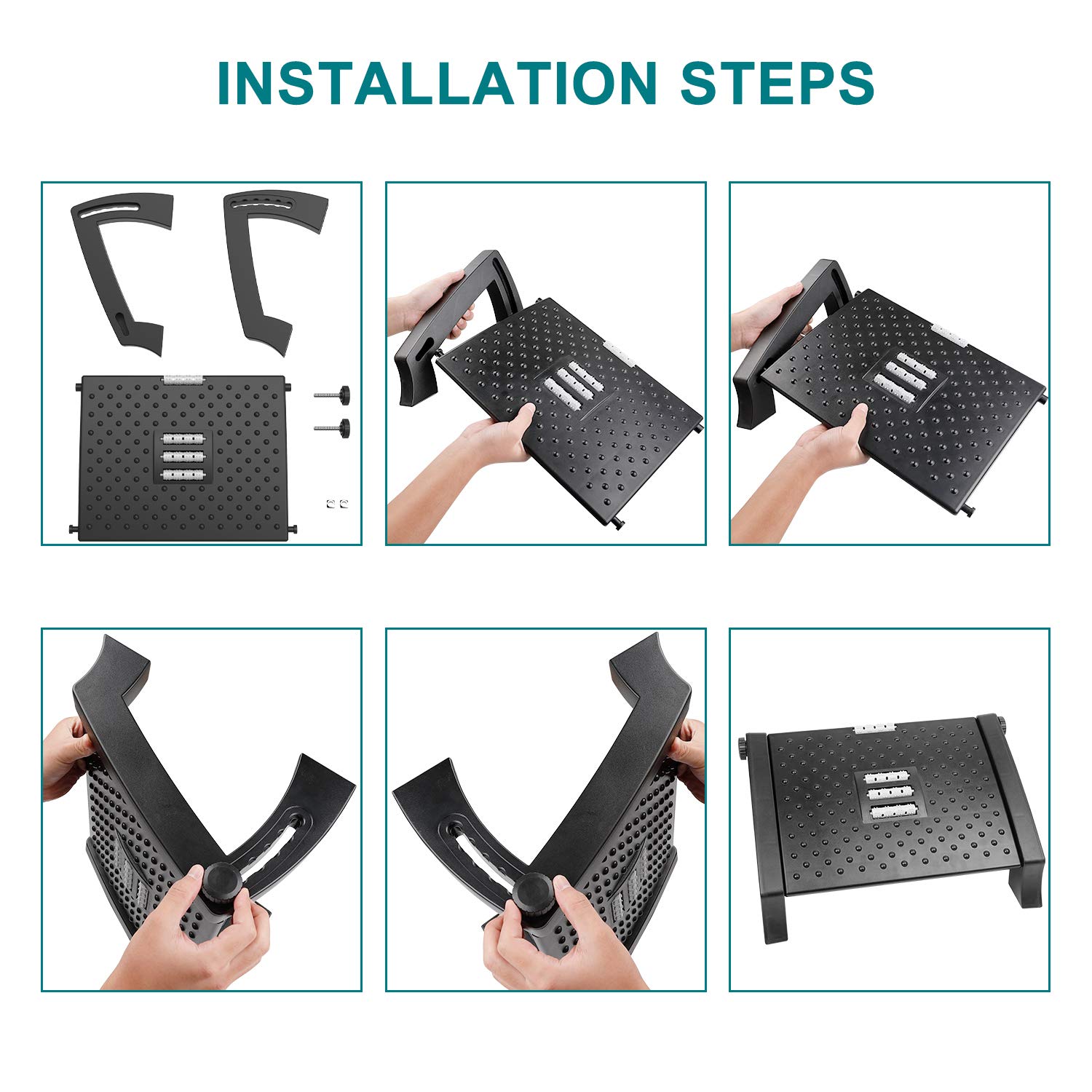 INSTALLATION STEPS