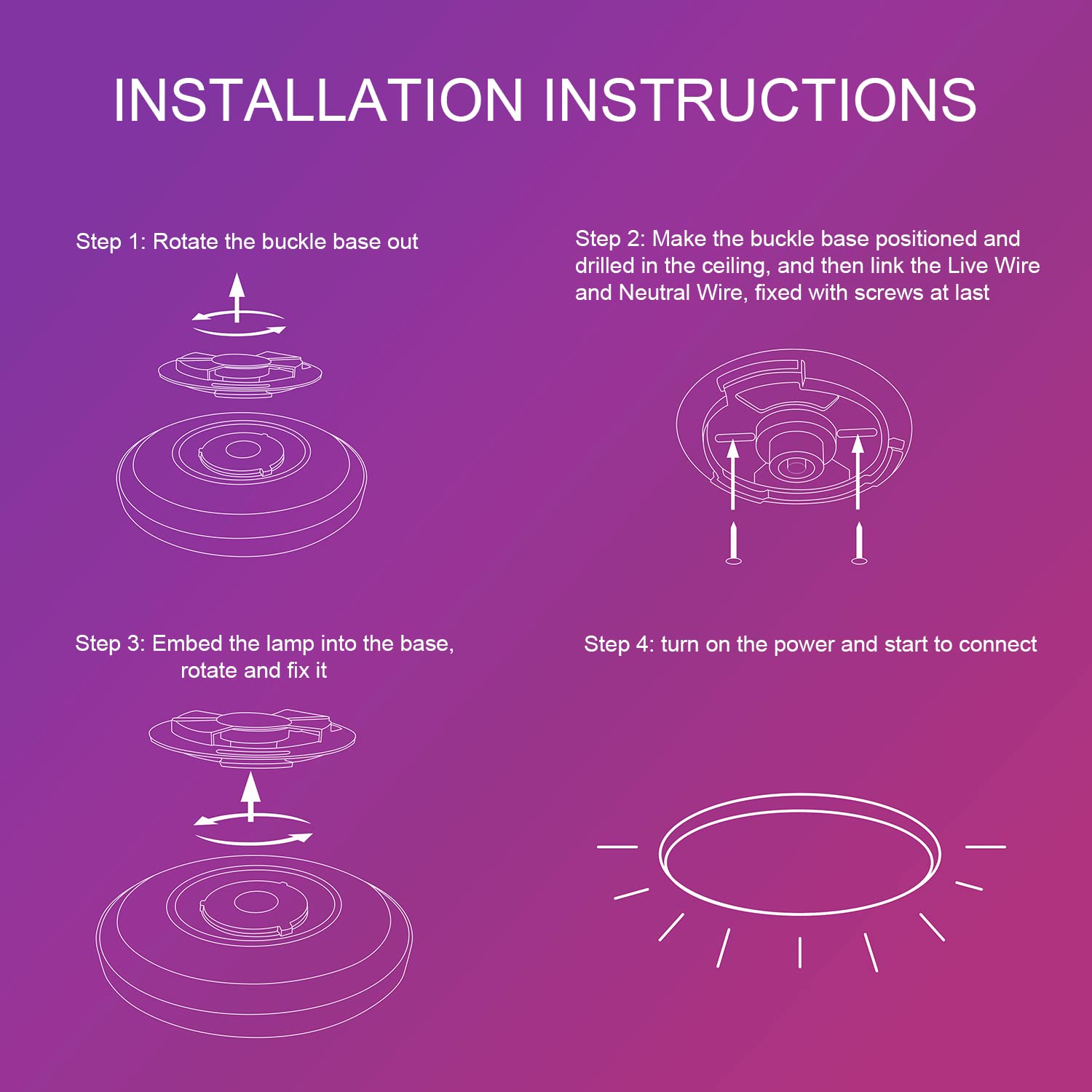 INSTALLATION INSTRUCTIONS

Step 1: Rotate the buckle base out

Step 2: Make the buckle base positioned and drilled in the ceiling, and then link the Live Wire and Neutral Wire, fixed with screws at last

Step 3: Embed the lamp into the base, rotate and fix it

Step 4: turn on the power and start to connect