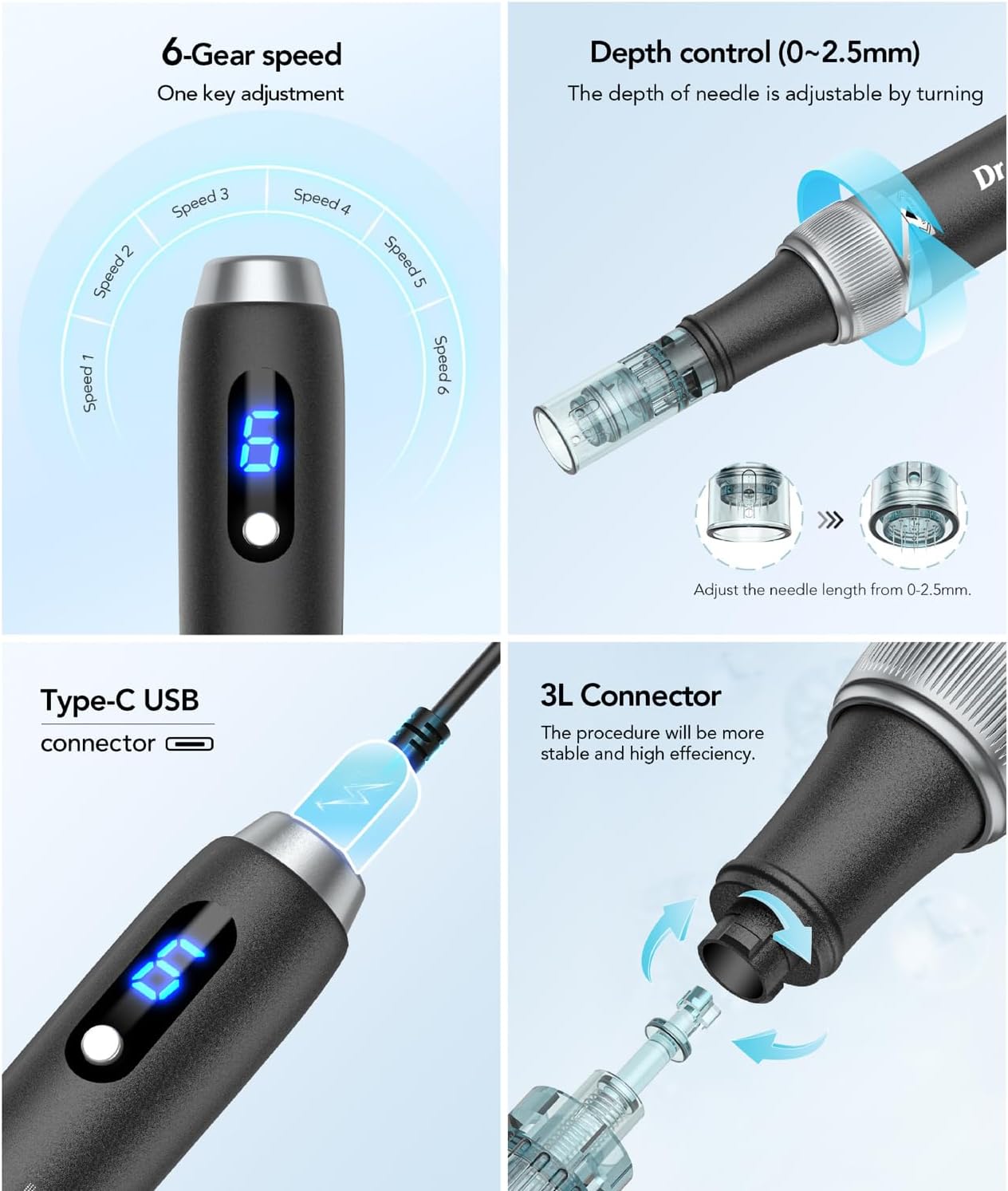 6-Gear speed
One key adjustment

Speed 1
Speed 2
Speed 3
Speed 4
Speed 5
Speed 6

6

Depth control (0~2.5mm)
The depth of needle is adjustable by turning

Dr

Adjust the needle length from 0-2.5mm.

Type-C USB
connector

6

3L Connector
The procedure will be more stable and high effeciency.