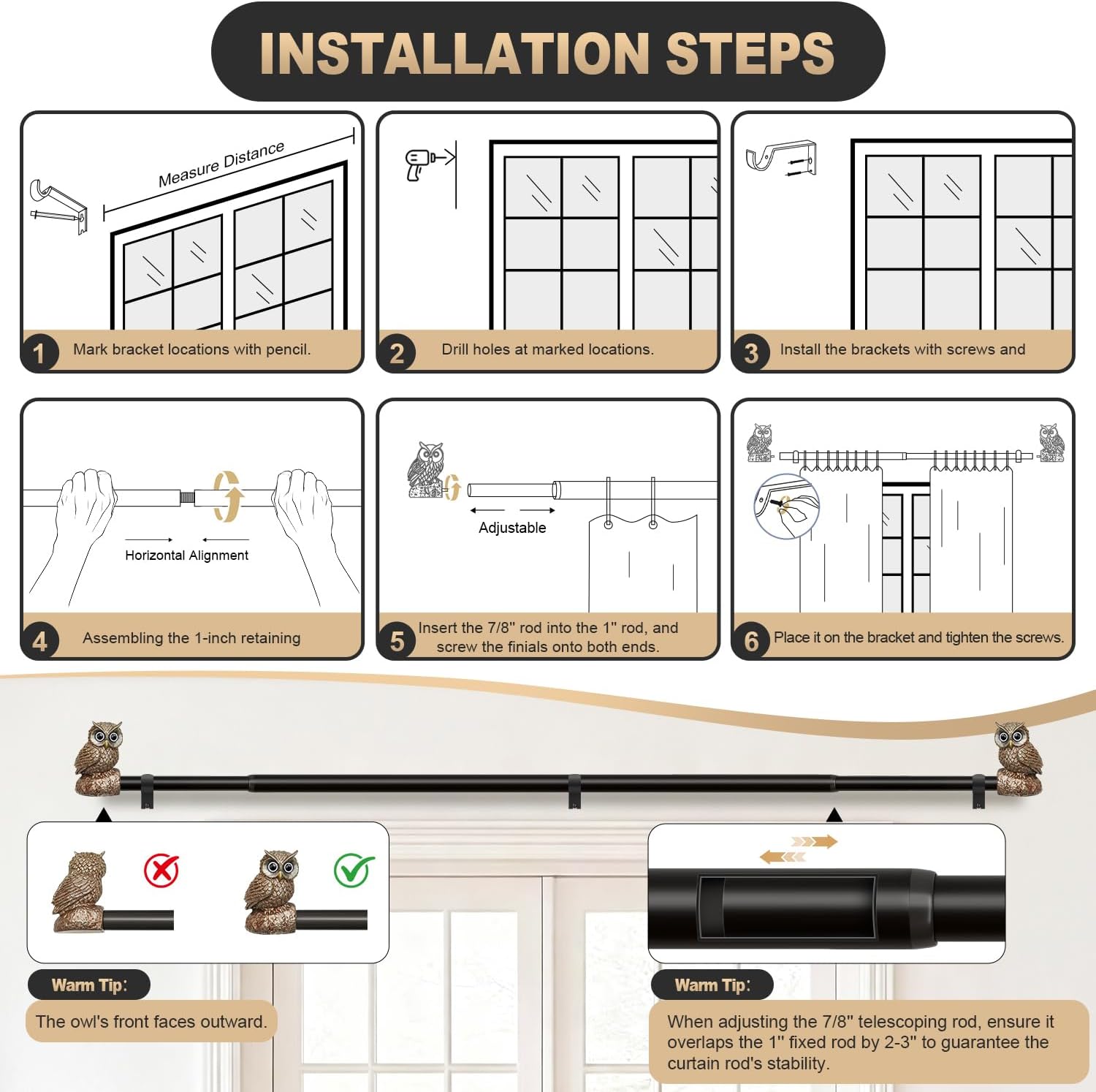 INSTALLATION STEPS

Measure Distance

1 Mark bracket locations with pencil.

2 Drill holes at marked locations.

3 Install the brackets with screws and

Horizontal Alignment

4 Assembling the 1-inch retaining

Adjustable

5 Insert the 7/8" rod into the 1" rod, and screw the finials onto both ends.

6 Place it on the bracket and tighten the screws.

Warm Tip:

The owl's front faces outward.

Warm Tip:

When adjusting the 7/8" telescoping rod, ensure it overlaps the 1" fixed rod by 2-3" to guarantee the curtain rod's stability.