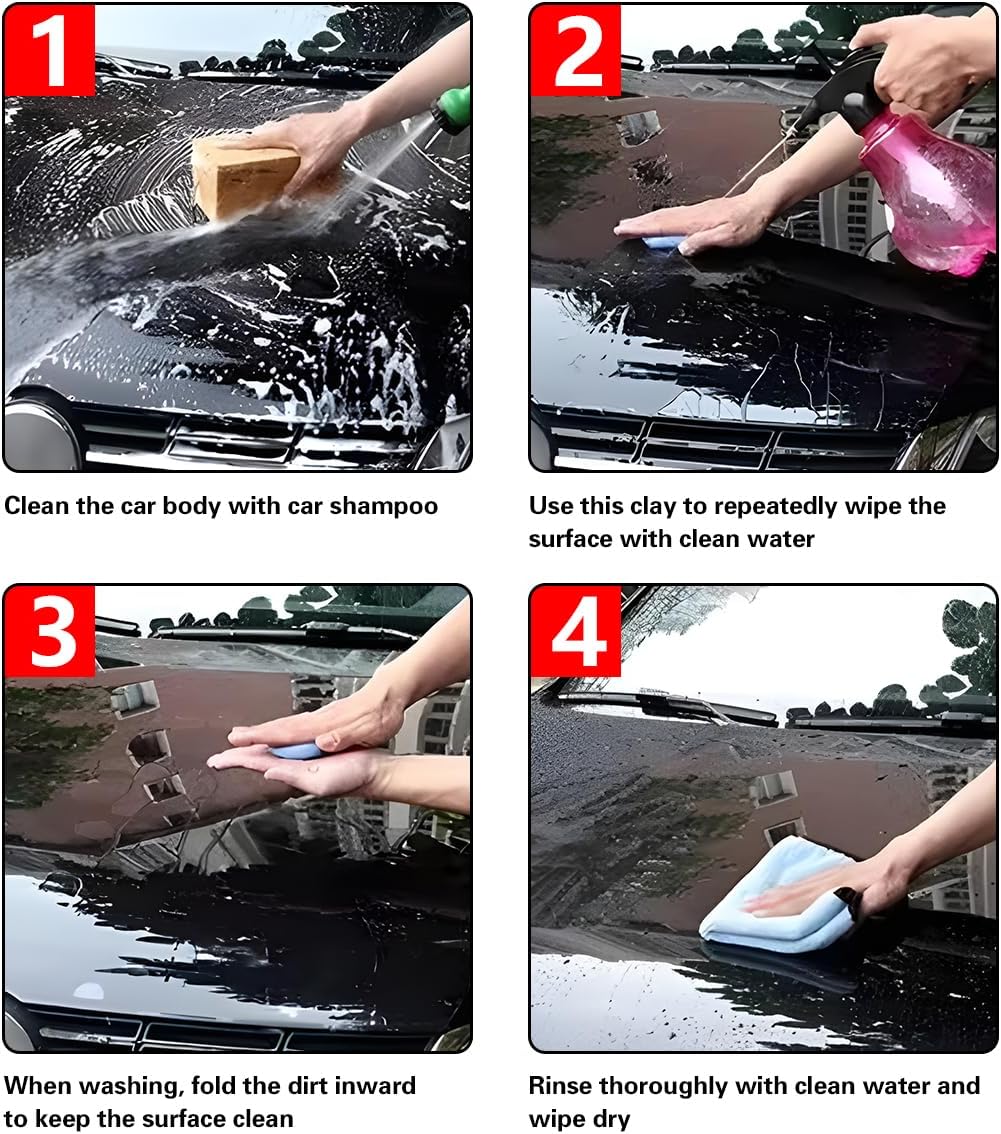 1

Clean the car body with car shampoo

2

Use this clay to repeatedly wipe the surface with clean water

3

When washing, fold the dirt inward to keep the surface clean

4

Rinse thoroughly with clean water and wipe dry