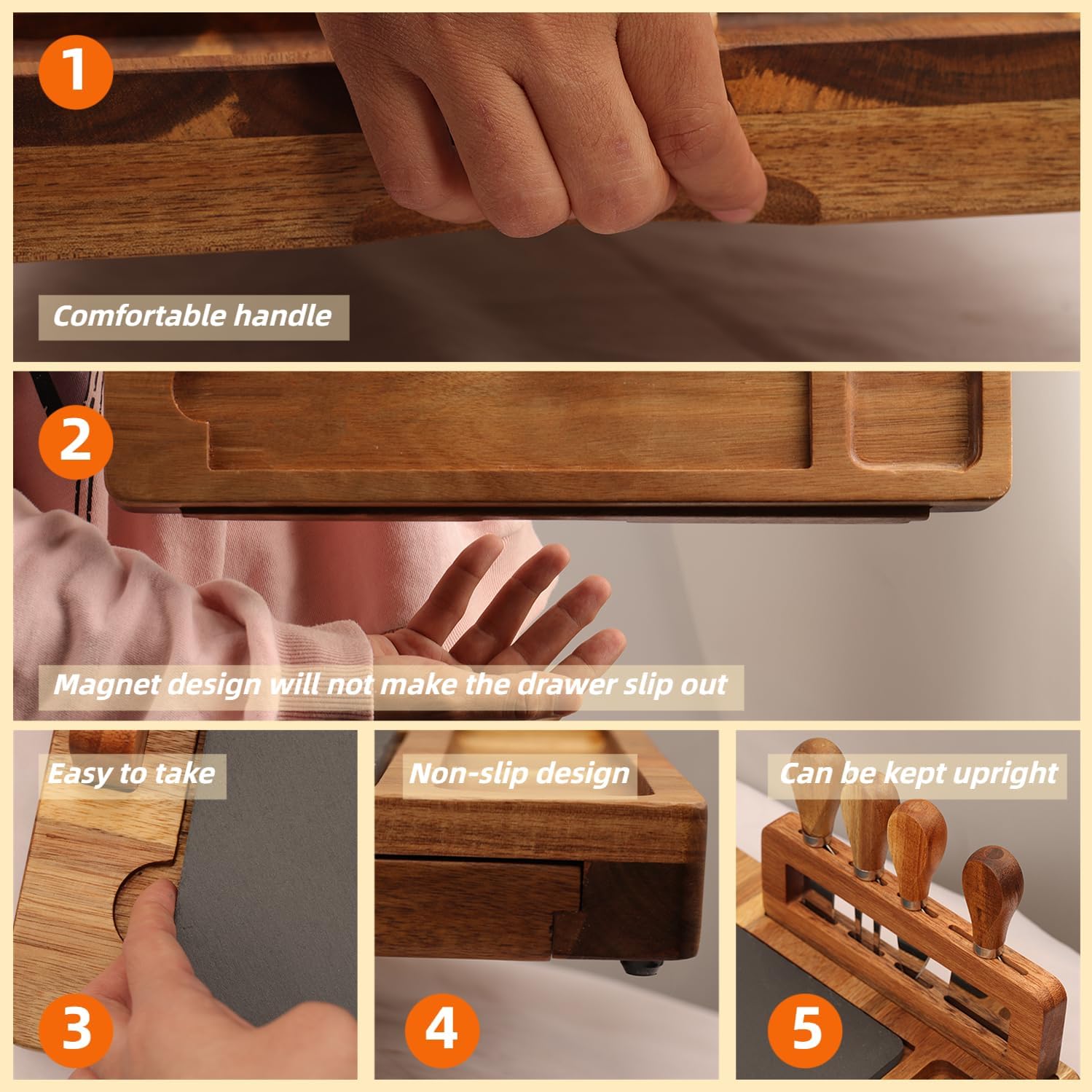 1

Comfortable handle

2

Magnet design will not make the drawer slip out

Easy to take

3

Non-slip design

4

Can be kept upright

5