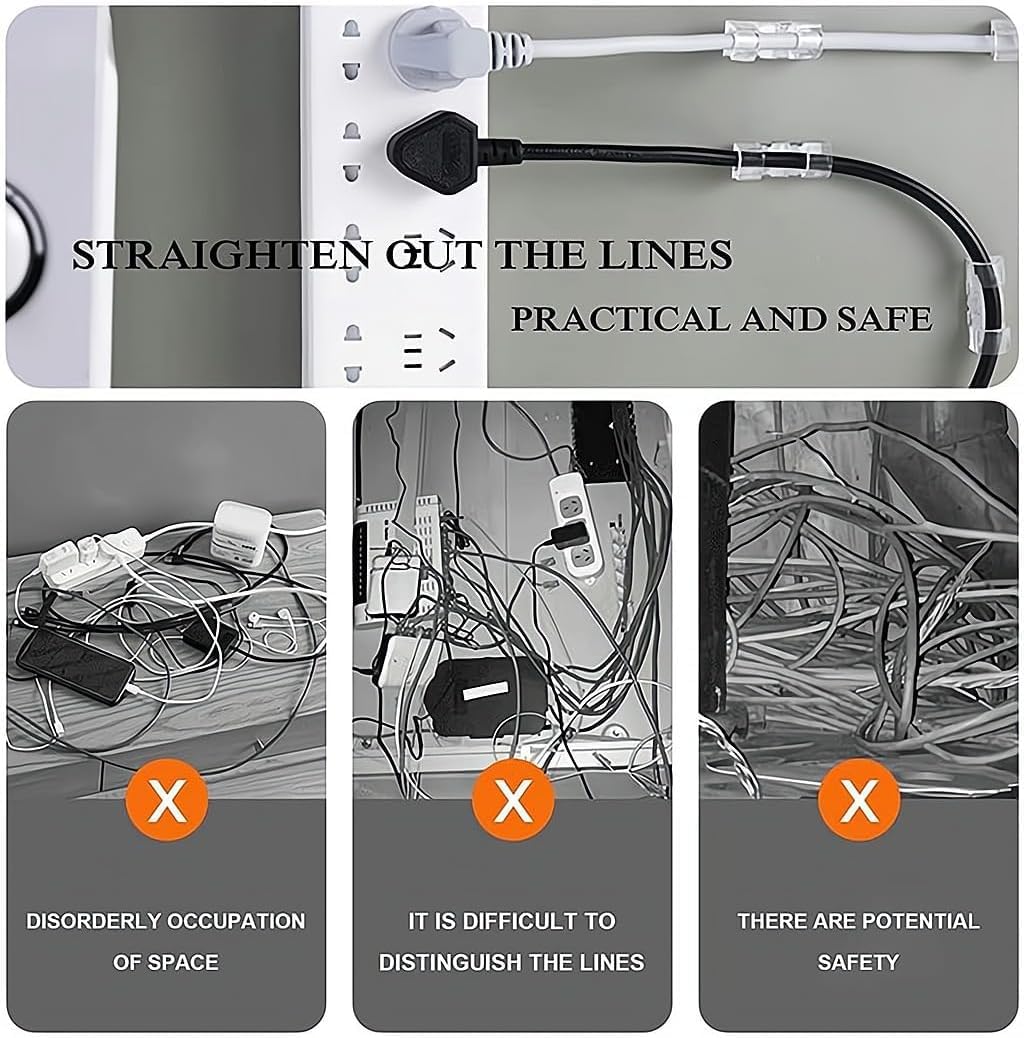 STRAIGHTEN OUT THE LINES

PRACTICAL AND SAFE

X

DISORDERLY OCCUPATION OF SPACE

X

IT IS DIFFICULT TO DISTINGUISH THE LINES

X

THERE ARE POTENTIAL SAFETY