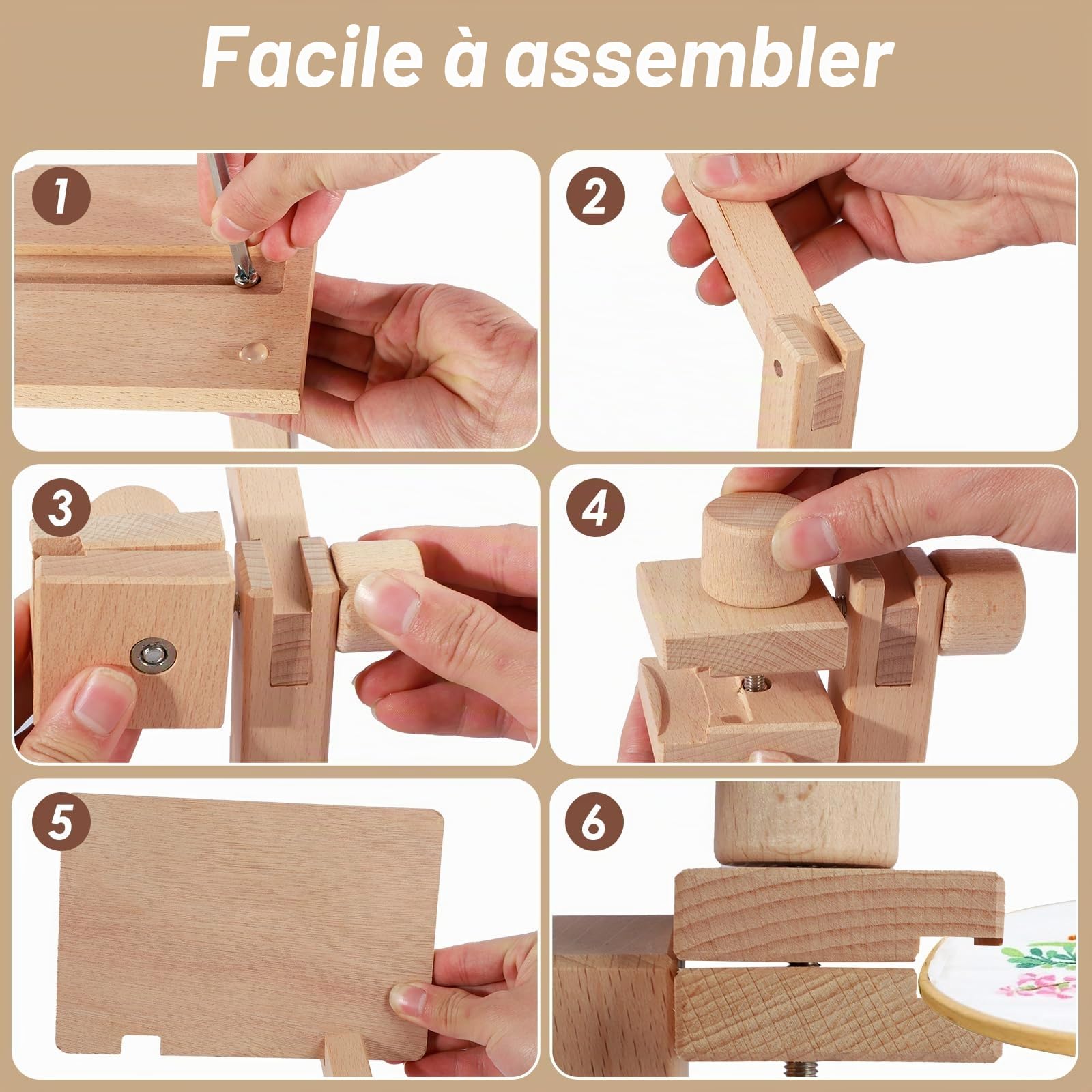 Facile à assembler

1

2

3

4

5

6