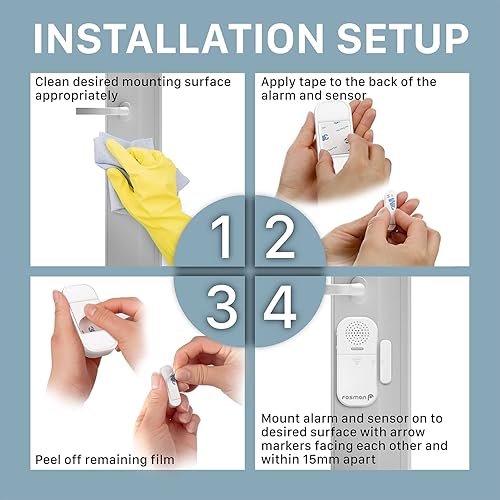 INSTALLATION SETUP

Clean desired mounting surface appropriately

Apply tape to the back of the alarm and sensor

1

2

3

4

Peel off remaining film

fosmon

Mount alarm and sensor on to desired surface with arrow markers facing each other and within 15mm apart