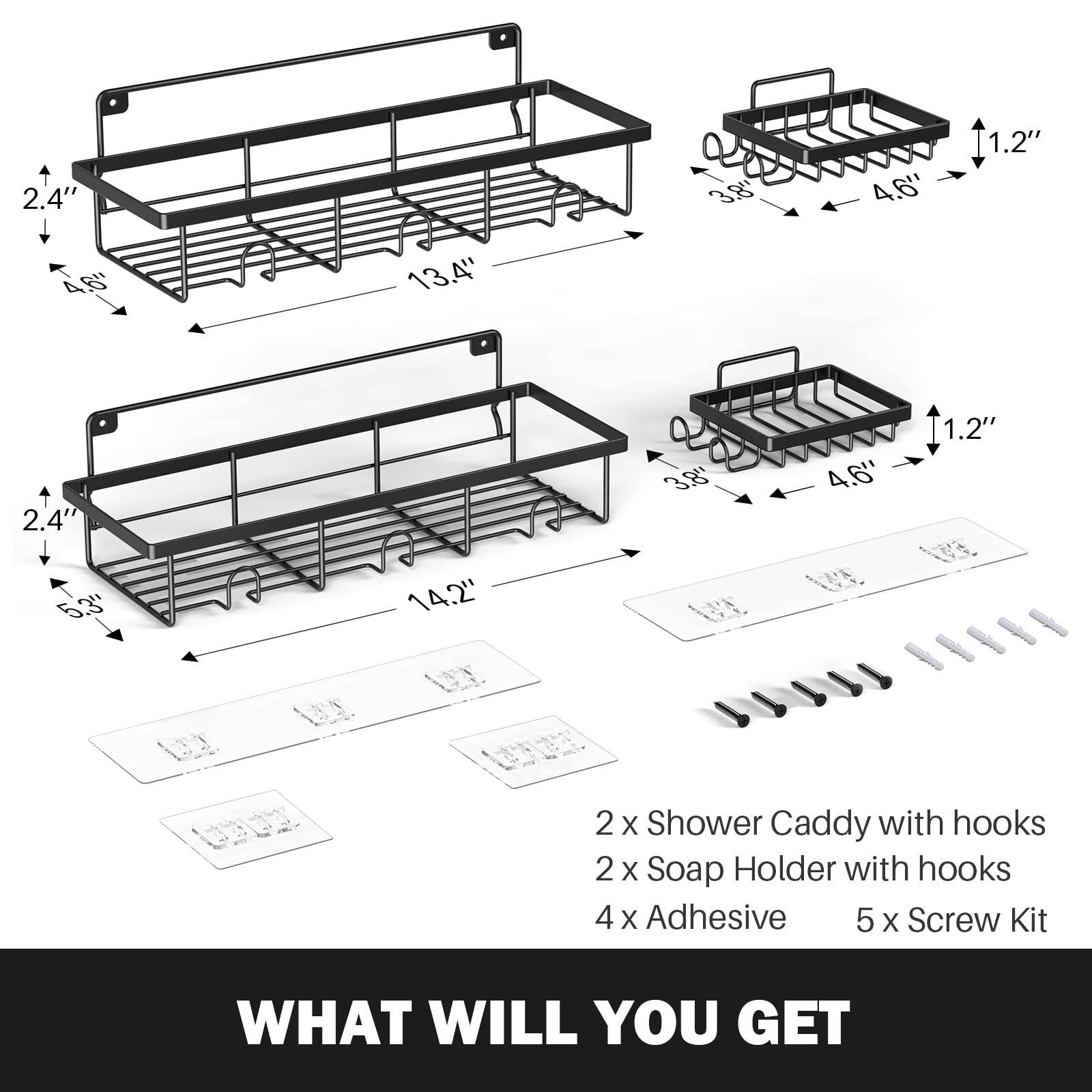 2.4''

4.6''

13.4''

1.2''

3.8''

4.6''

2.4''

5.3''

14.2''

1.2''

3.8''

4.6''

2 x Shower Caddy with hooks
2 x Soap Holder with hooks
4 x Adhesive 5 x Screw Kit

WHAT WILL YOU GET