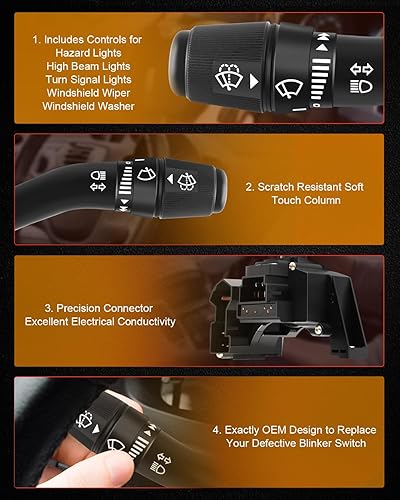 1. Includes Controls for
Hazard Lights
High Beam Lights
Turn Signal Lights
Windshield Wiper
Windshield Washer

2. Scratch Resistant Soft
Touch Column

3. Precision Connector
Excellent Electrical Conductivity

4. Exactly OEM Design to Replace
Your Defective Blinker Switch