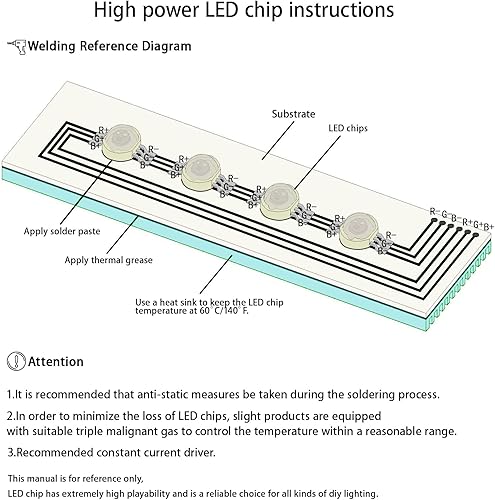 High power LED chip instructions

Welding Reference Diagram

Substrate

LED chips

R+ G+ B+ R− G− B−

R+ G+ B+ R− G− B−

R+ G+ B+ R− G− B−

R+ G+ B+ R− G− B−

R− G− B− R+ G+ B+

Apply solder paste

Apply thermal grease

Use a heat sink to keep the LED chip temperature at 60°C/140°F.

Attention

1.It is recommended that anti-static measures be taken during the soldering process.

2.In order to minimize the loss of LED chips, slight products are equipped with suitable triple malignant gas to control the temperature within a reasonable range.

3.Recommended constant current driver.

This manual is for reference only,
LED chip has extremely high playability and is a reliable choice for all kinds of diy lighting.