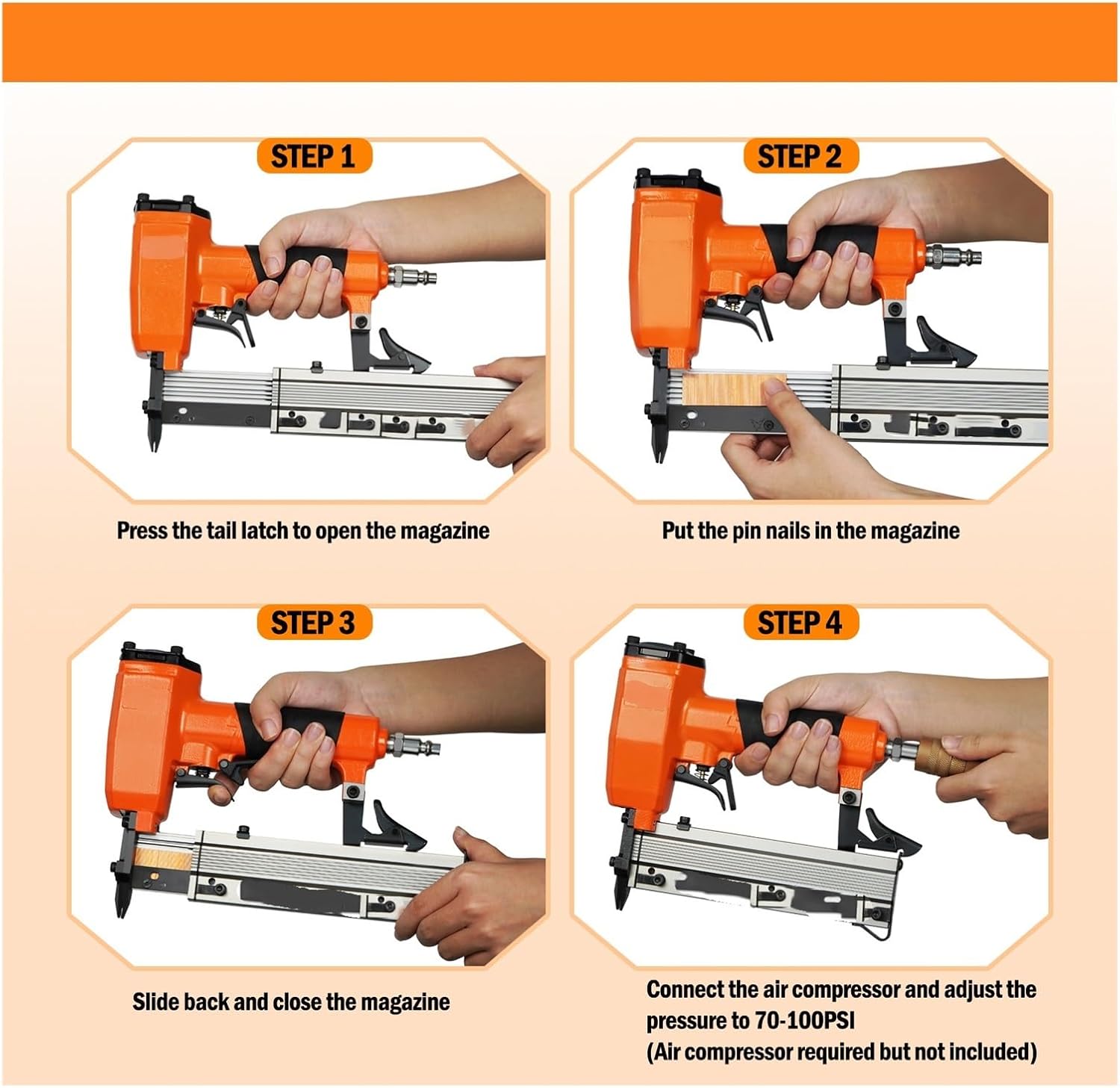 STEP 1

Press the tail latch to open the magazine

STEP 2

Put the pin nails in the magazine

STEP 3

Slide back and close the magazine

STEP 4

Connect the air compressor and adjust the pressure to 70-100PSI
(Air compressor required but not included)