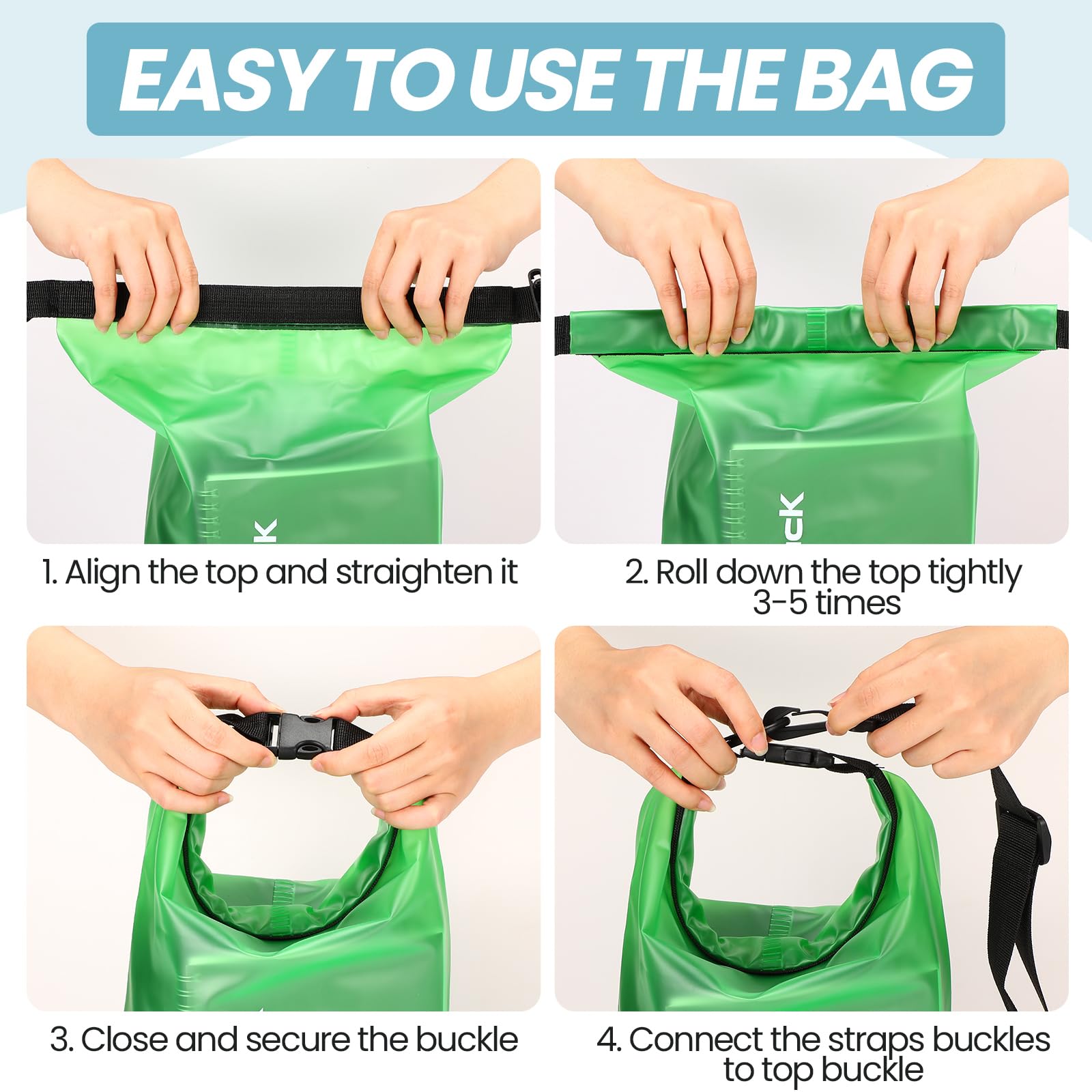 EASY TO USE THE BAG

1. Align the top and straighten it

2. Roll down the top tightly 3-5 times

3. Close and secure the buckle

4. Connect the straps buckles to top buckle