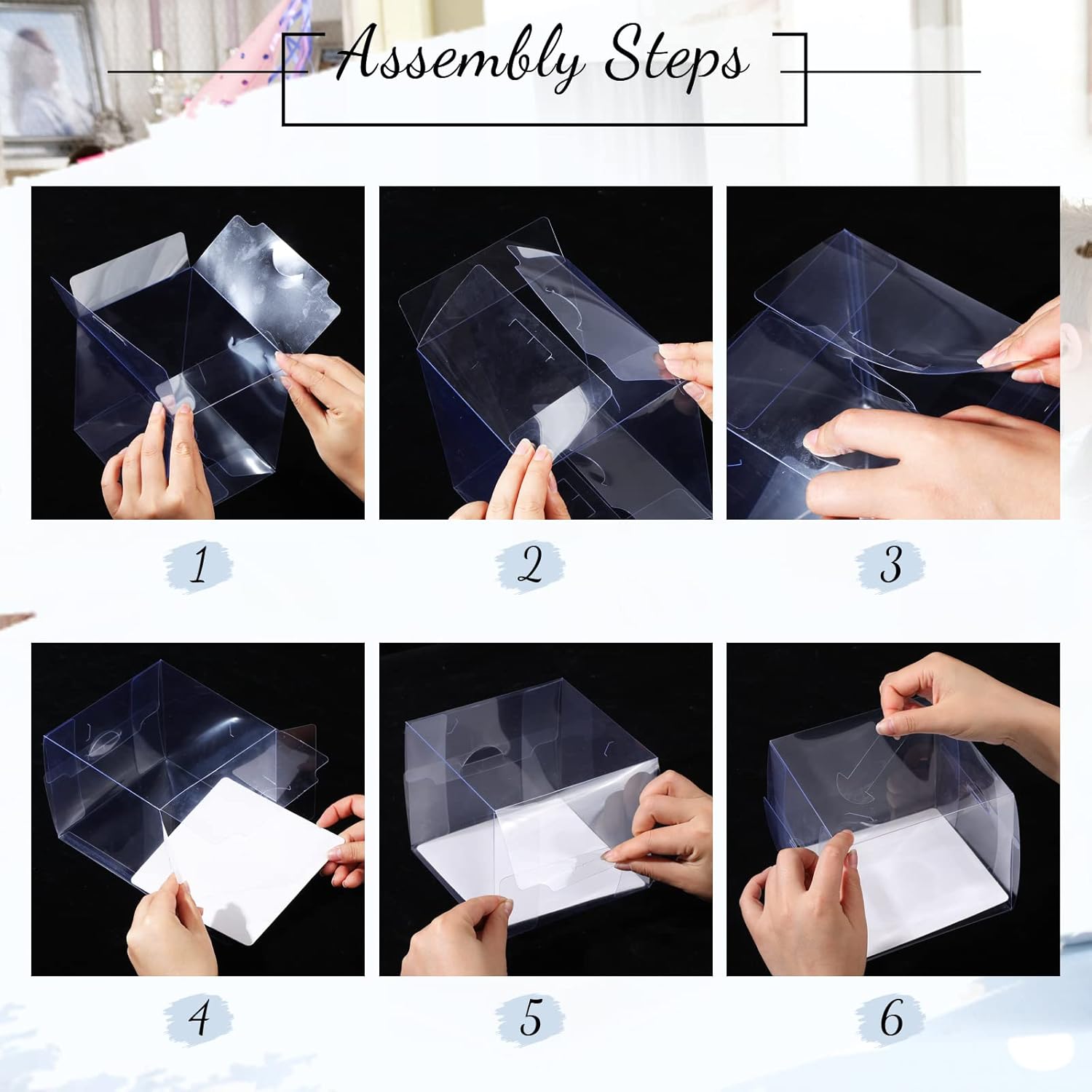 Assembly Steps

1

2

3

4

5

6