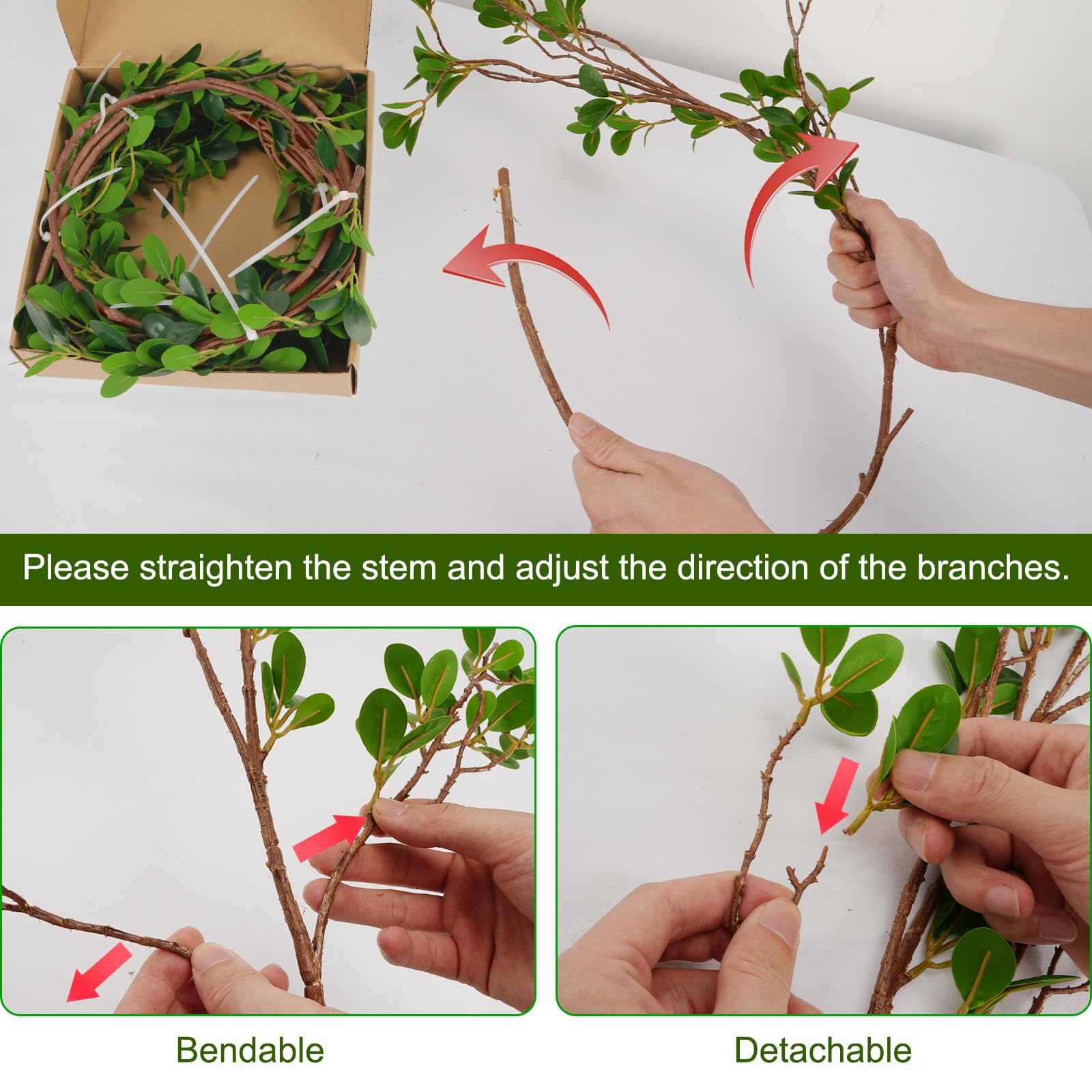 Please straighten the stem and adjust the direction of the branches.

Bendable

Detachable