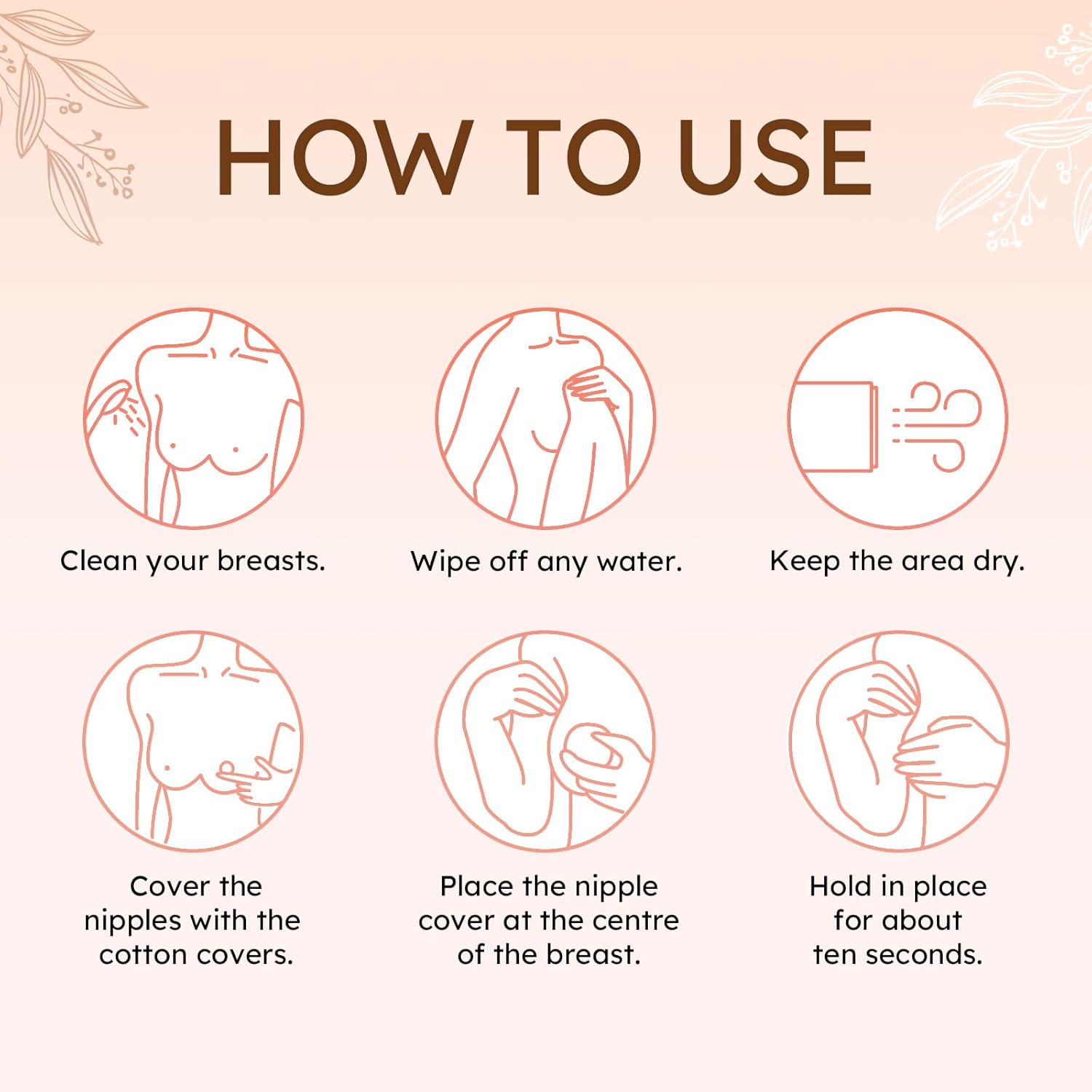 HOW TO USE

Clean your breasts.

Wipe off any water.

Keep the area dry.

Cover the nipples with the cotton covers.

Place the nipple cover at the centre of the breast.

Hold in place for about ten seconds.