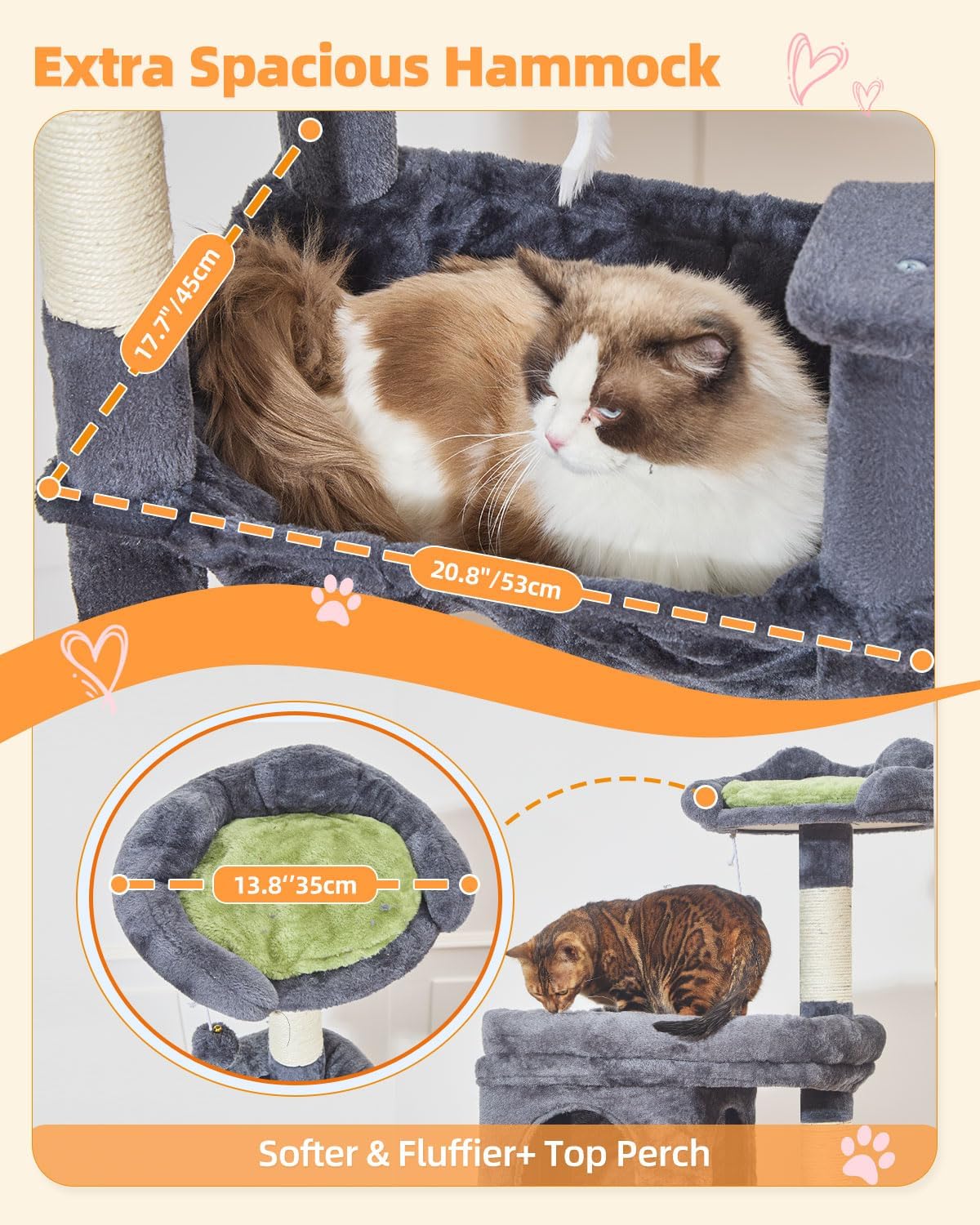 Extra Spacious Hammock

17.7"/45cm

20.8"/53cm

13.8''35cm

Softer & Fluffier+ Top Perch