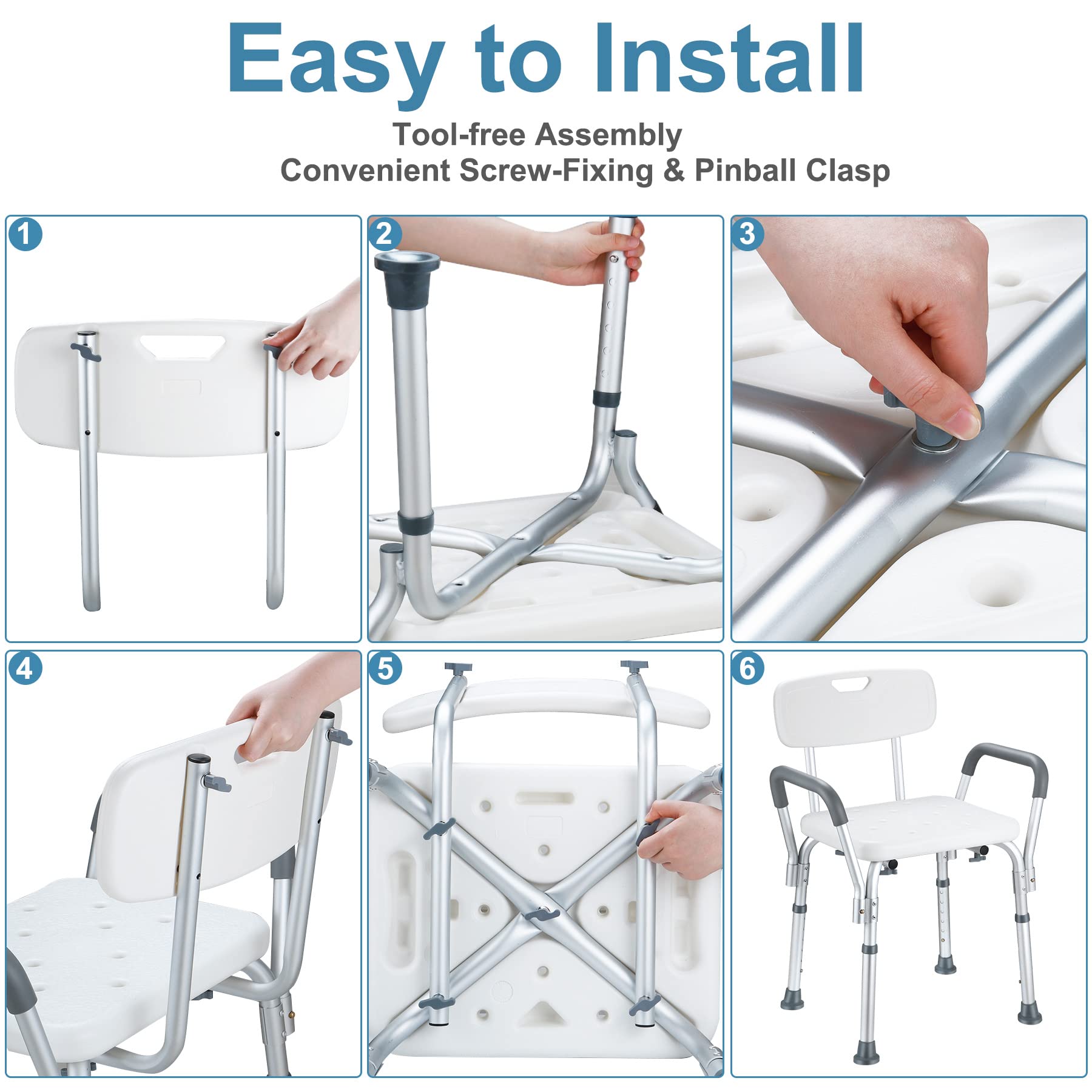 Easy to Install

Tool-free Assembly
Convenient Screw-Fixing & Pinball Clasp

1

2

3

4

5

6