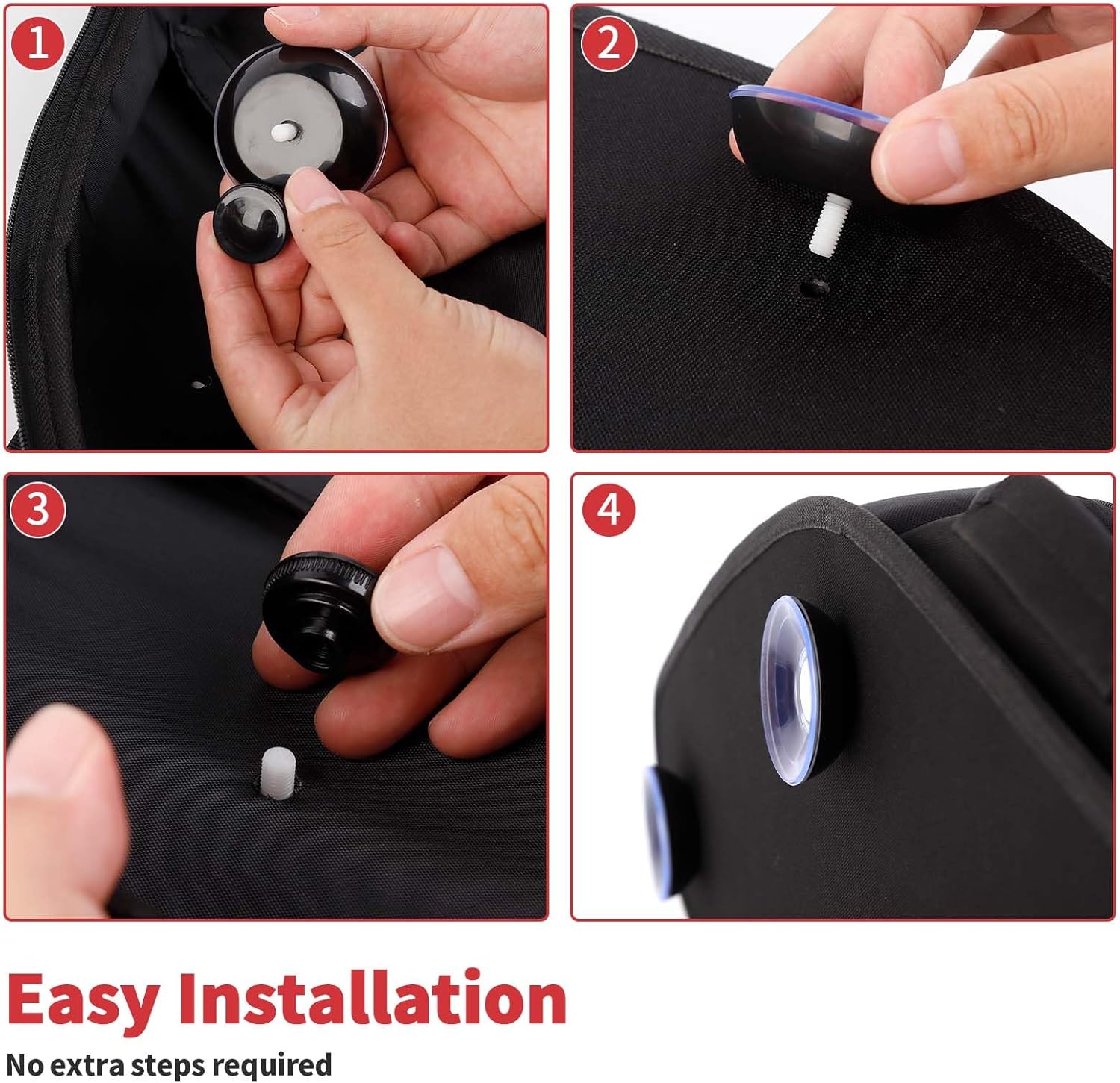 1

2

3

4

Easy Installation

No extra steps required