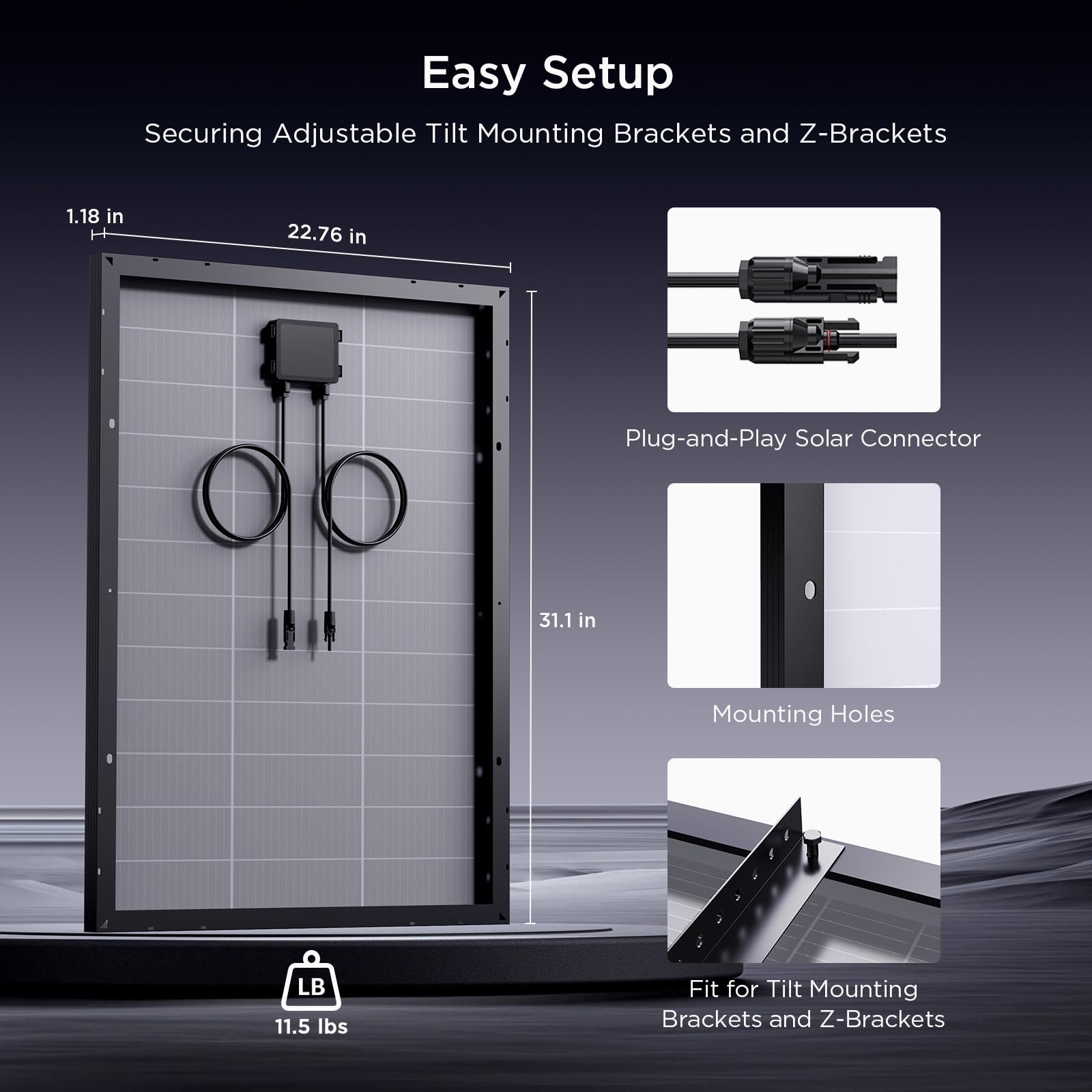 Easy Setup

Securing Adjustable Tilt Mounting Brackets and Z-Brackets

1.18 in

22.76 in

31.1 in

LB

11.5 lbs

Plug-and-Play Solar Connector

Mounting Holes

Fit for Tilt Mounting Brackets and Z-Brackets