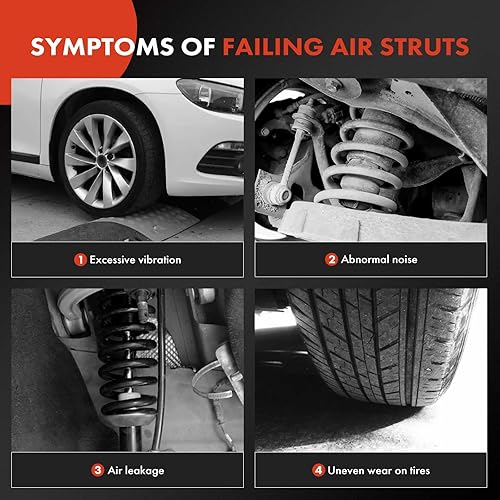 SYMPTOMS OF FAILING AIR STRUTS

1 Excessive vibration

2 Abnormal noise

3 Air leakage

4 Uneven wear on tires