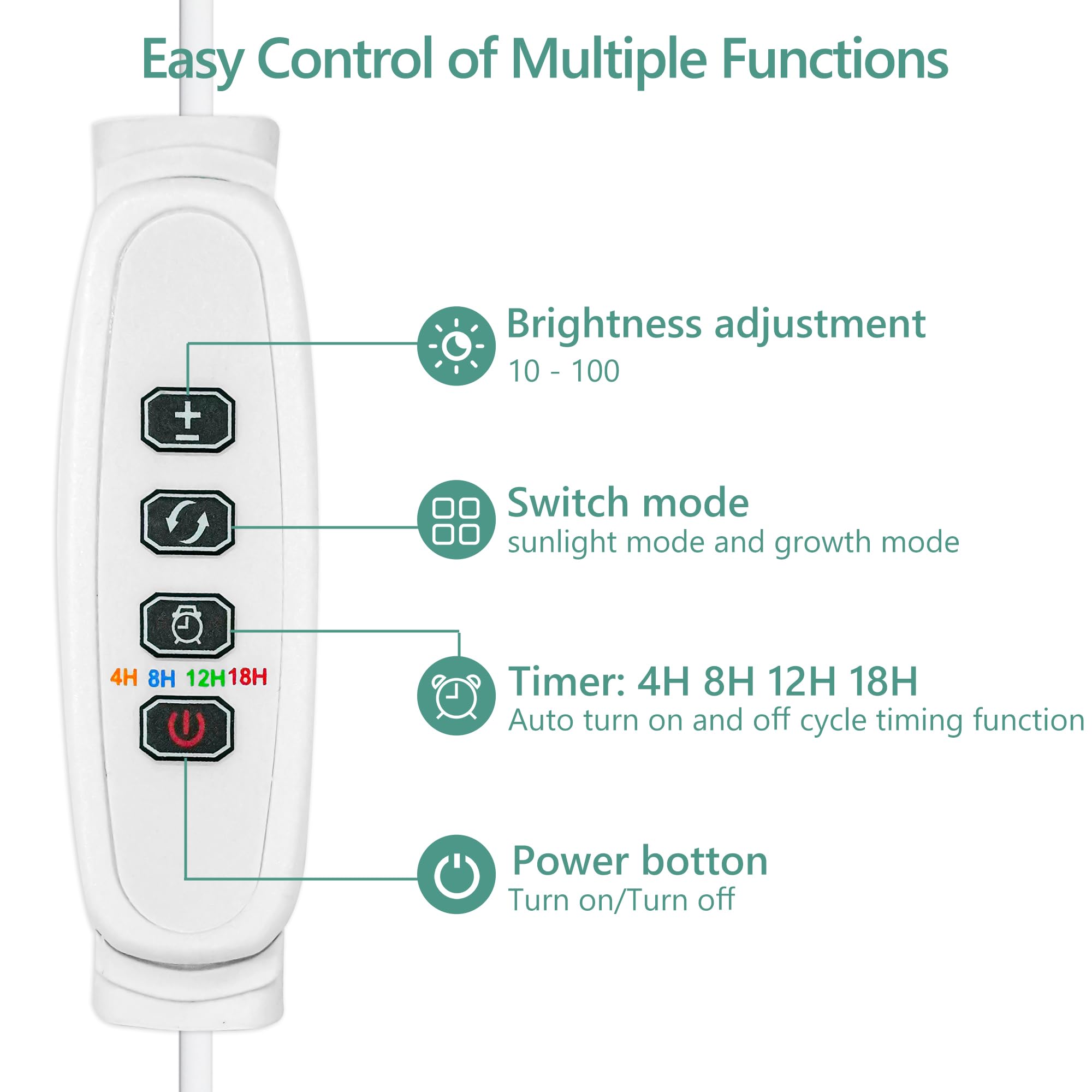 Easy Control of Multiple Functions

4H 8H 12H 18H

Brightness adjustment
10 - 100

Switch mode
sunlight mode and growth mode

Timer: 4H 8H 12H 18H
Auto turn on and off cycle timing function

Power botton
Turn on/Turn off