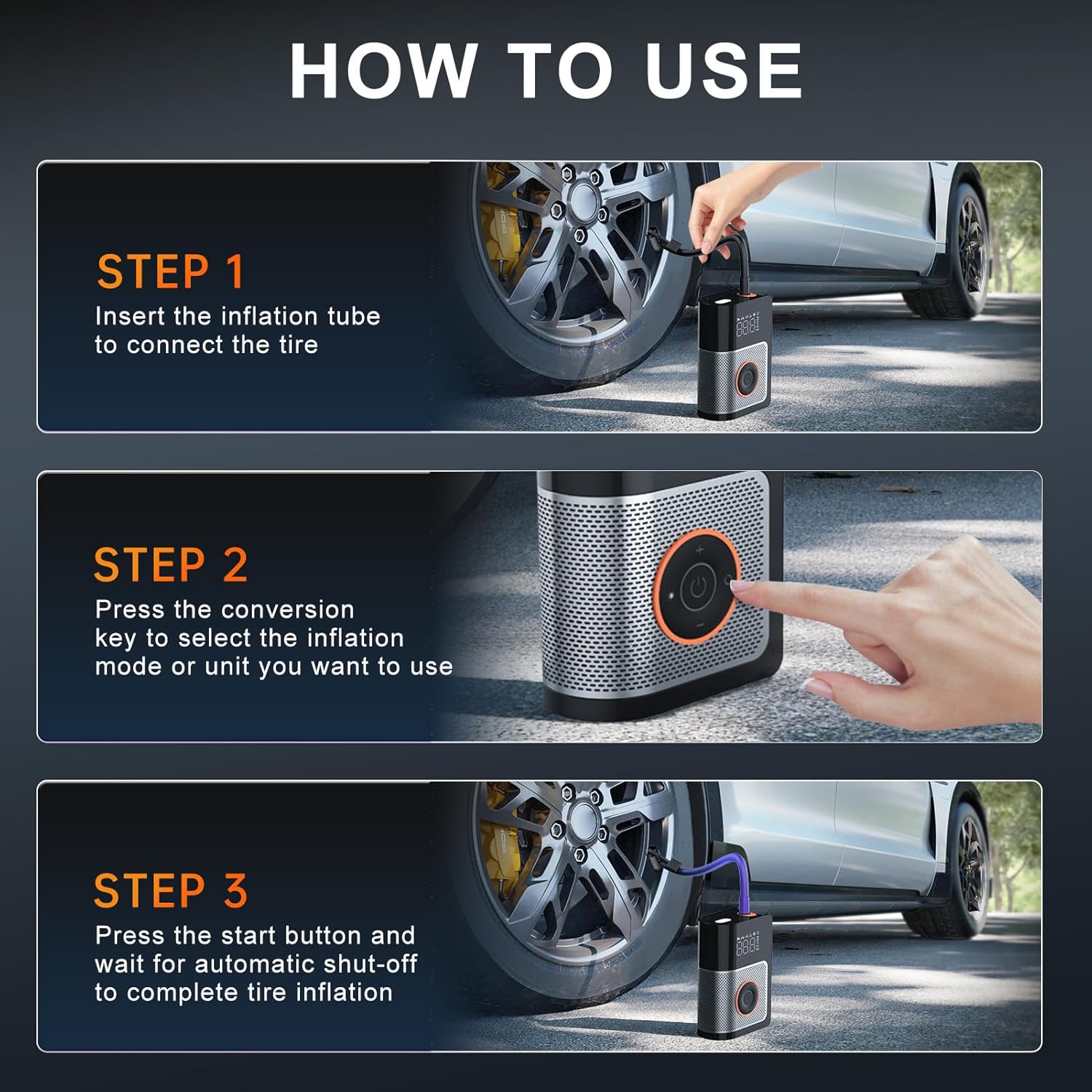 HOW TO USE

STEP 1
Insert the inflation tube to connect the tire

STEP 2
Press the conversion key to select the inflation mode or unit you want to use

STEP 3
Press the start button and wait for automatic shut-off to complete tire inflation