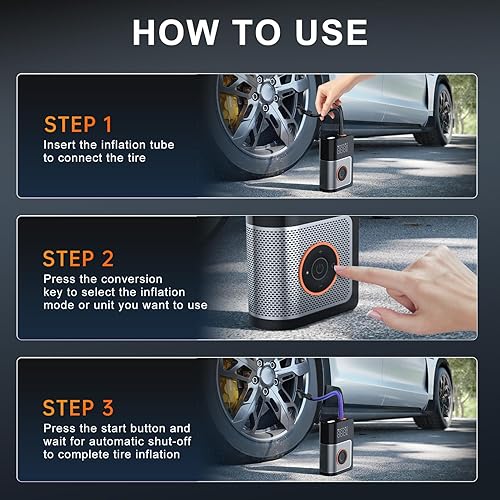 HOW TO USE

STEP 1
Insert the inflation tube to connect the tire

STEP 2
Press the conversion key to select the inflation mode or unit you want to use

STEP 3
Press the start button and wait for automatic shut-off to complete tire inflation