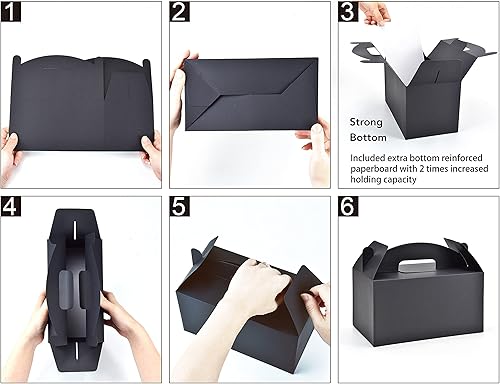 1

2

3

Strong Bottom

Included extra bottom reinforced paperboard with 2 times increased holding capacity

4

5

6