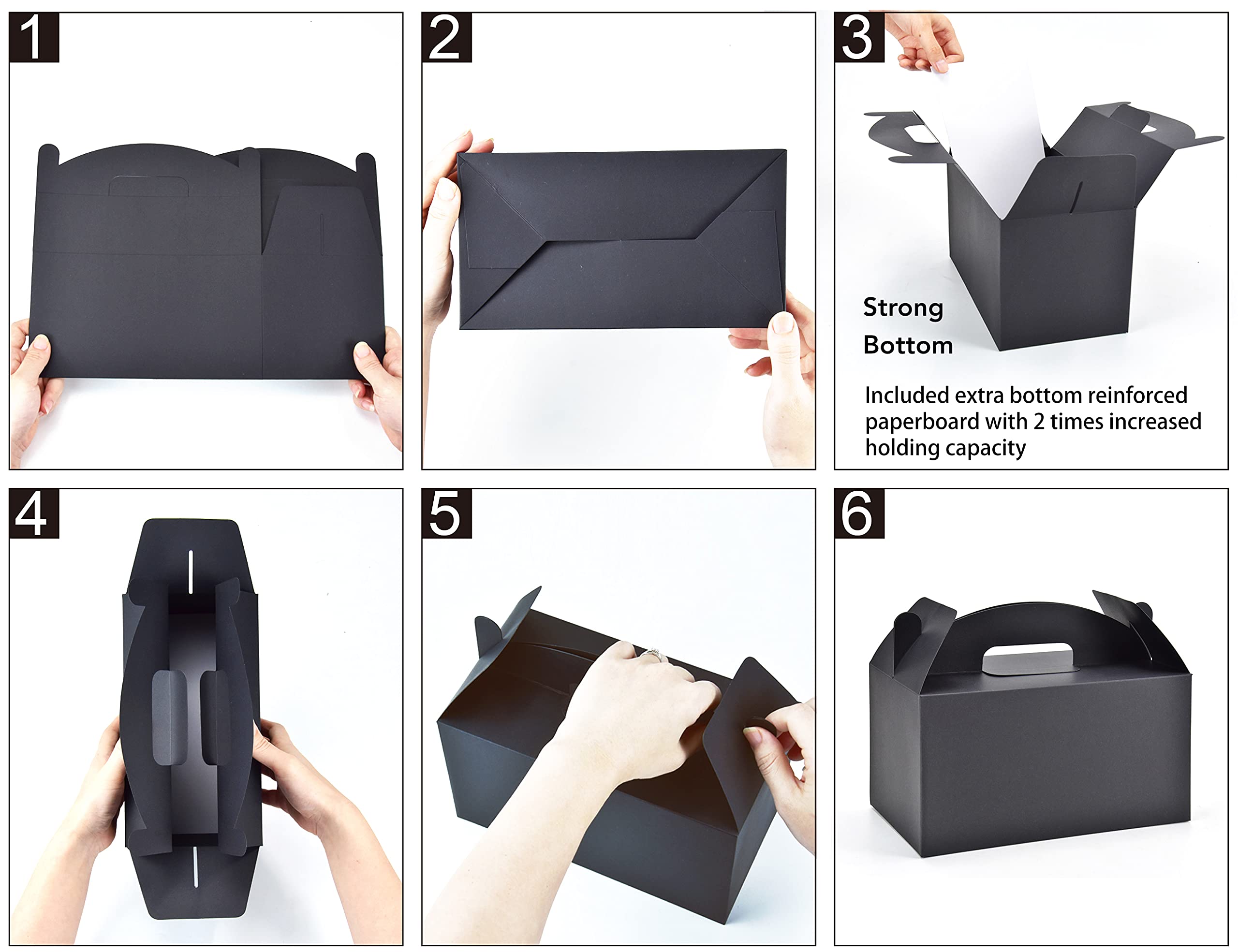 1

2

3

Strong Bottom

Included extra bottom reinforced paperboard with 2 times increased holding capacity

4

5

6