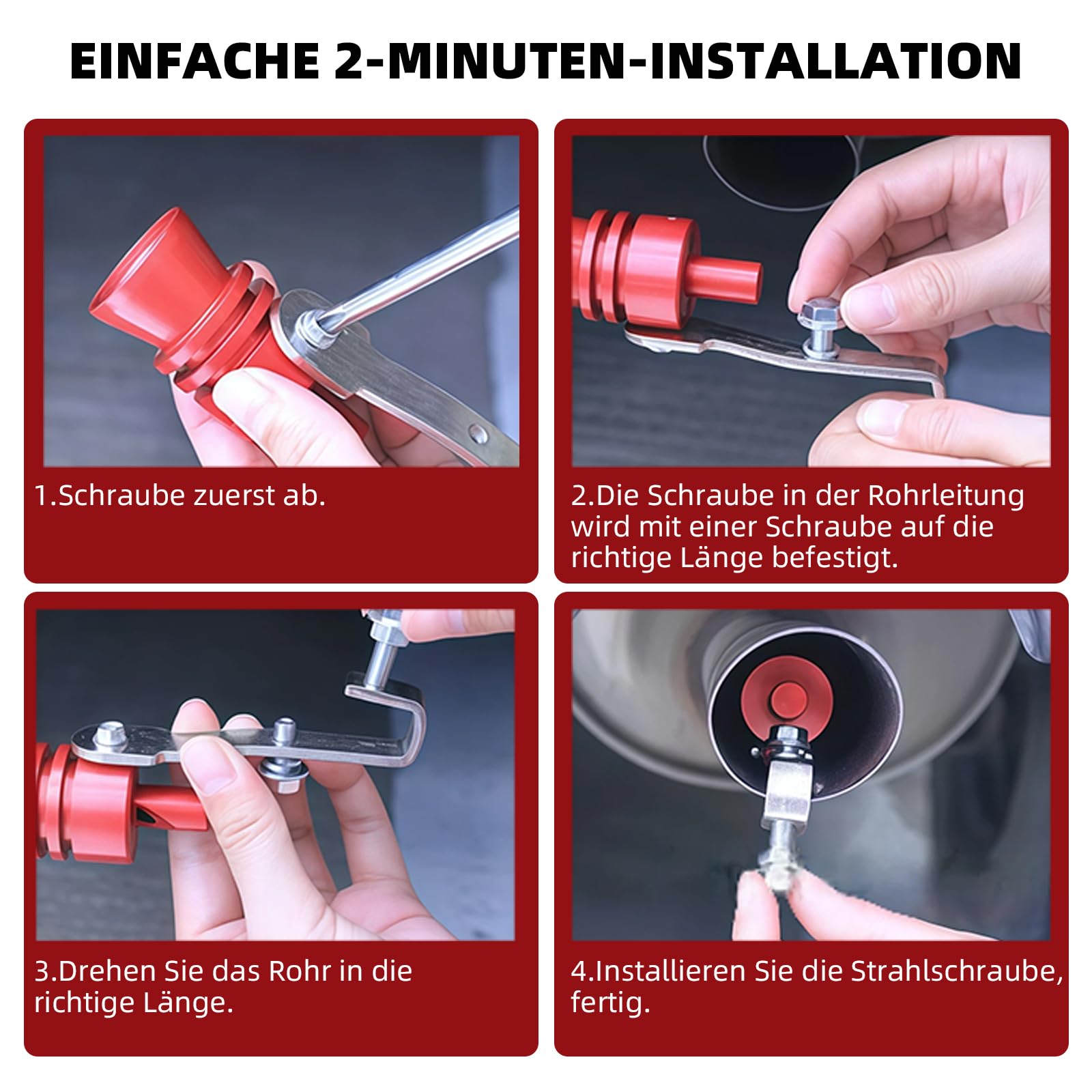 EINFACHE 2-MINUTEN-INSTALLATION

1.Schraube zuerst ab.

2.Die Schraube in der Rohrleitung wird mit einer Schraube auf die richtige Länge befestigt.

3.Drehen Sie das Rohr in die richtige Länge.

4.Installieren Sie die Strahlschraube, fertig.