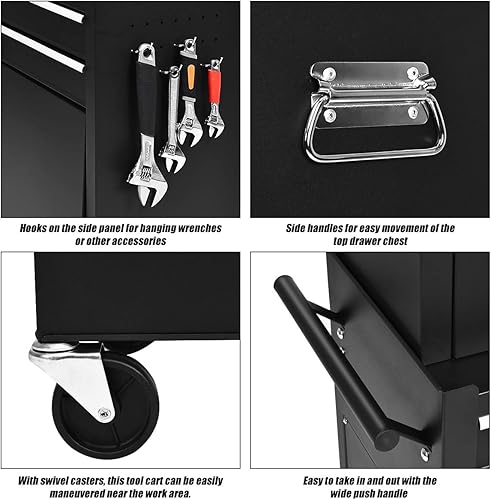 Hooks on the side panel for hanging wrenches or other accessories

Side handles for easy movement of the top drawer chest

With swivel casters, this tool cart can be easily maneuvered near the work area.

Easy to take in and out with the wide push handle