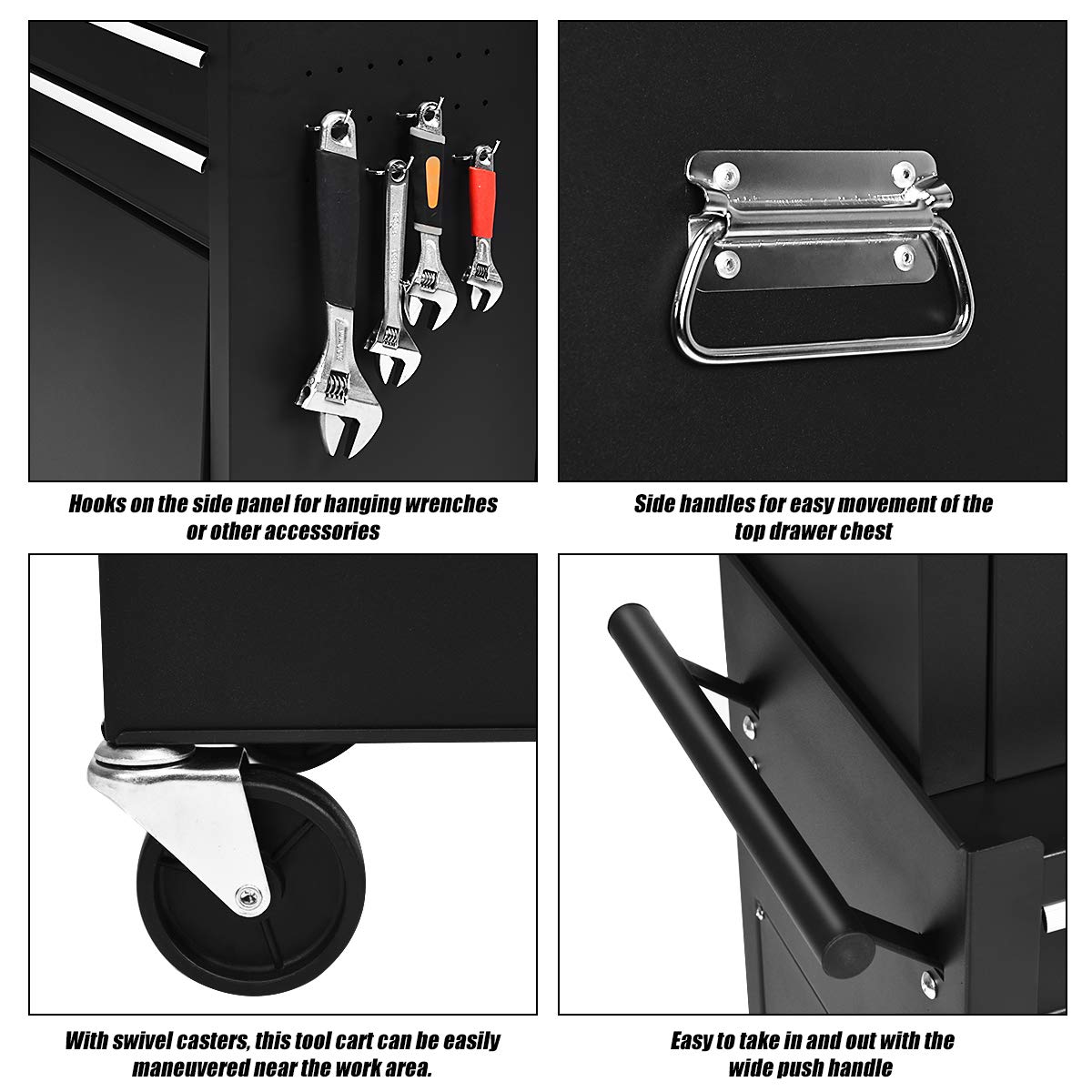 Hooks on the side panel for hanging wrenches or other accessories

Side handles for easy movement of the top drawer chest

With swivel casters, this tool cart can be easily maneuvered near the work area.

Easy to take in and out with the wide push handle