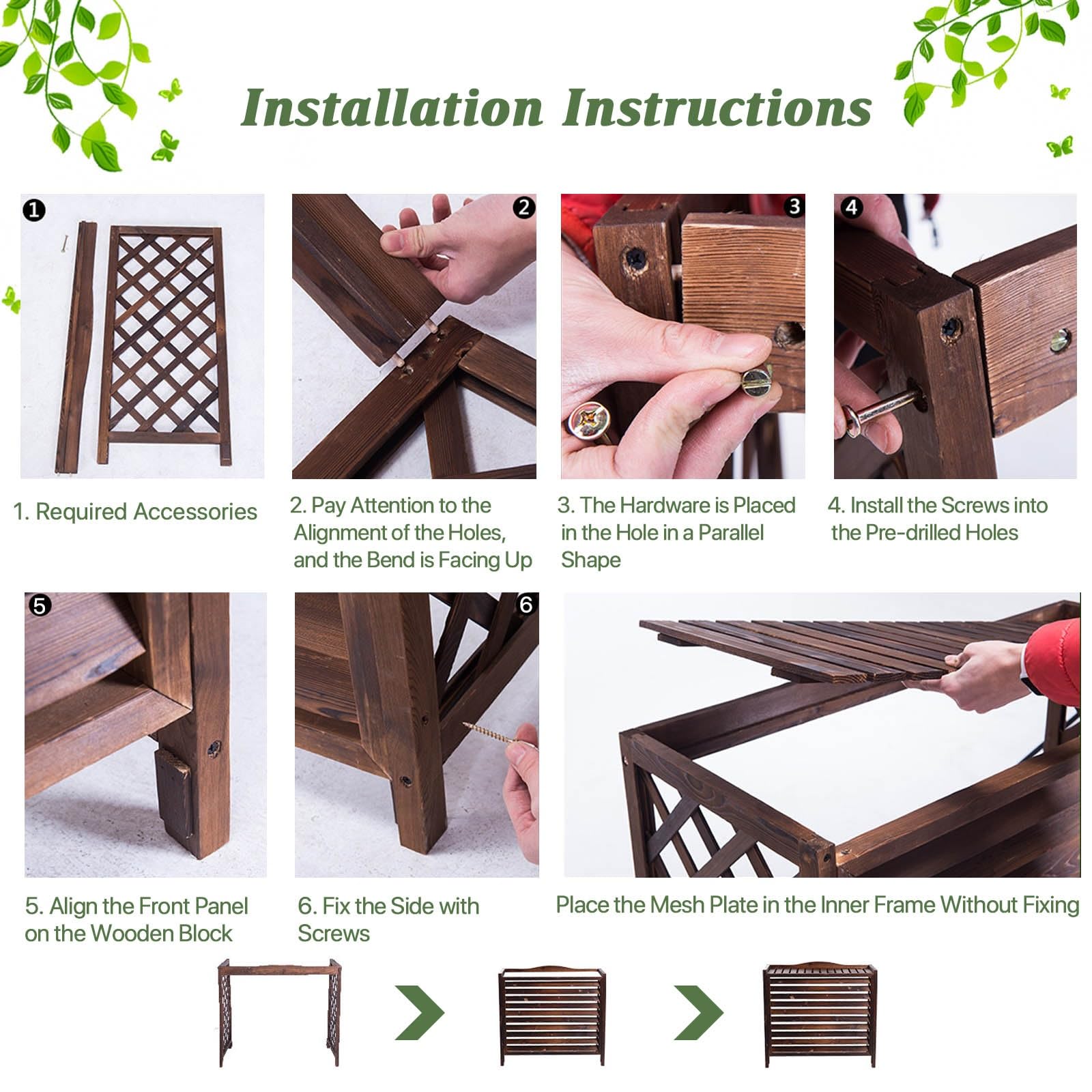 Installation Instructions

1

2

3

4

1. Required Accessories

2. Pay Attention to the Alignment of the Holes, and the Bend is Facing Up

3. The Hardware is Placed in the Hole in a Parallel Shape

4. Install the Screws into the Pre-drilled Holes

5

6

5. Align the Front Panel on the Wooden Block

6. Fix the Side with Screws

Place the Mesh Plate in the Inner Frame Without Fixing