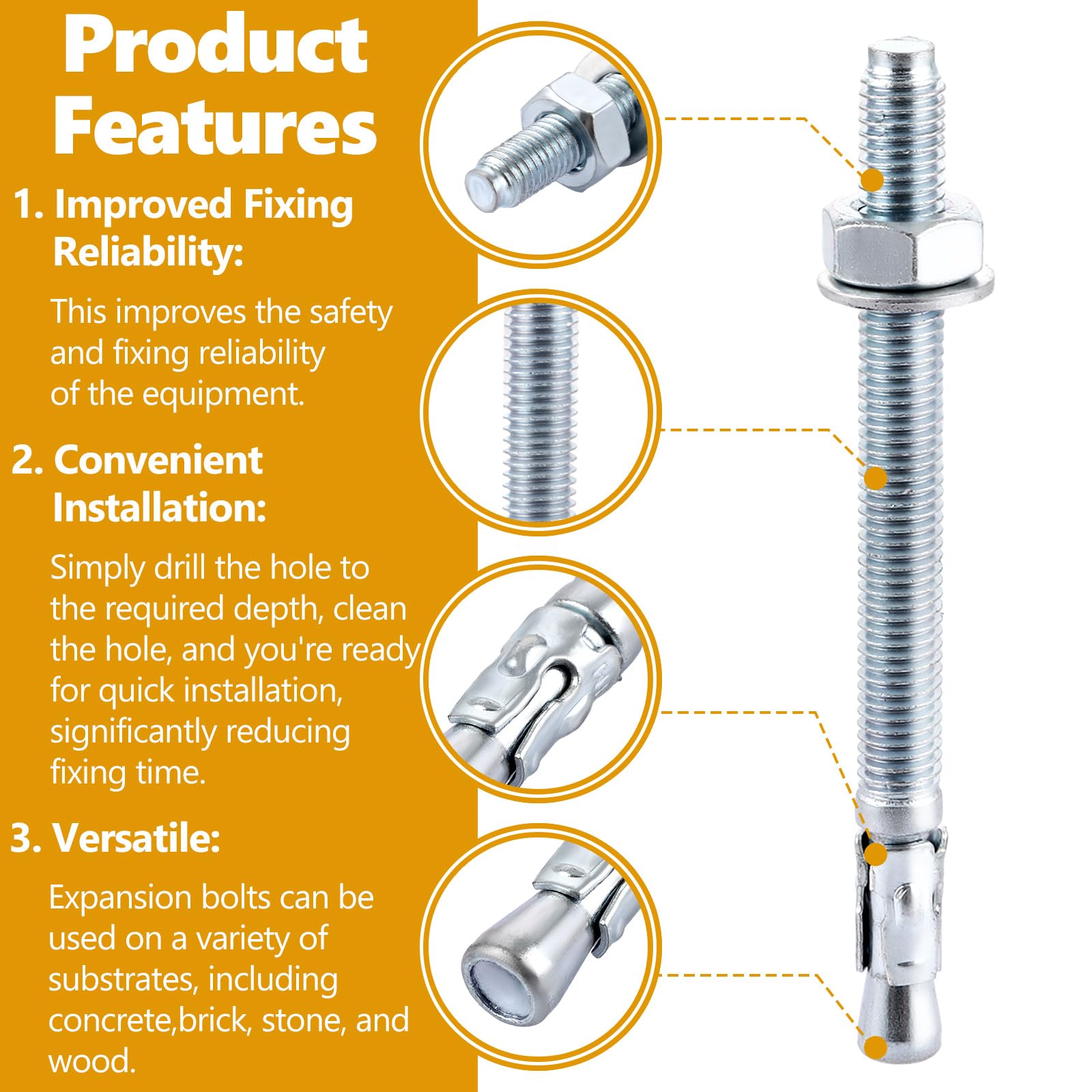 Product Features

1. Improved Fixing Reliability:

This improves the safety and fixing reliability of the equipment.

2. Convenient Installation:

Simply drill the hole to the required depth, clean the hole, and you're ready for quick installation, significantly reducing fixing time.

3. Versatile:

Expansion bolts can be used on a variety of substrates, including concrete,brick, stone, and wood.