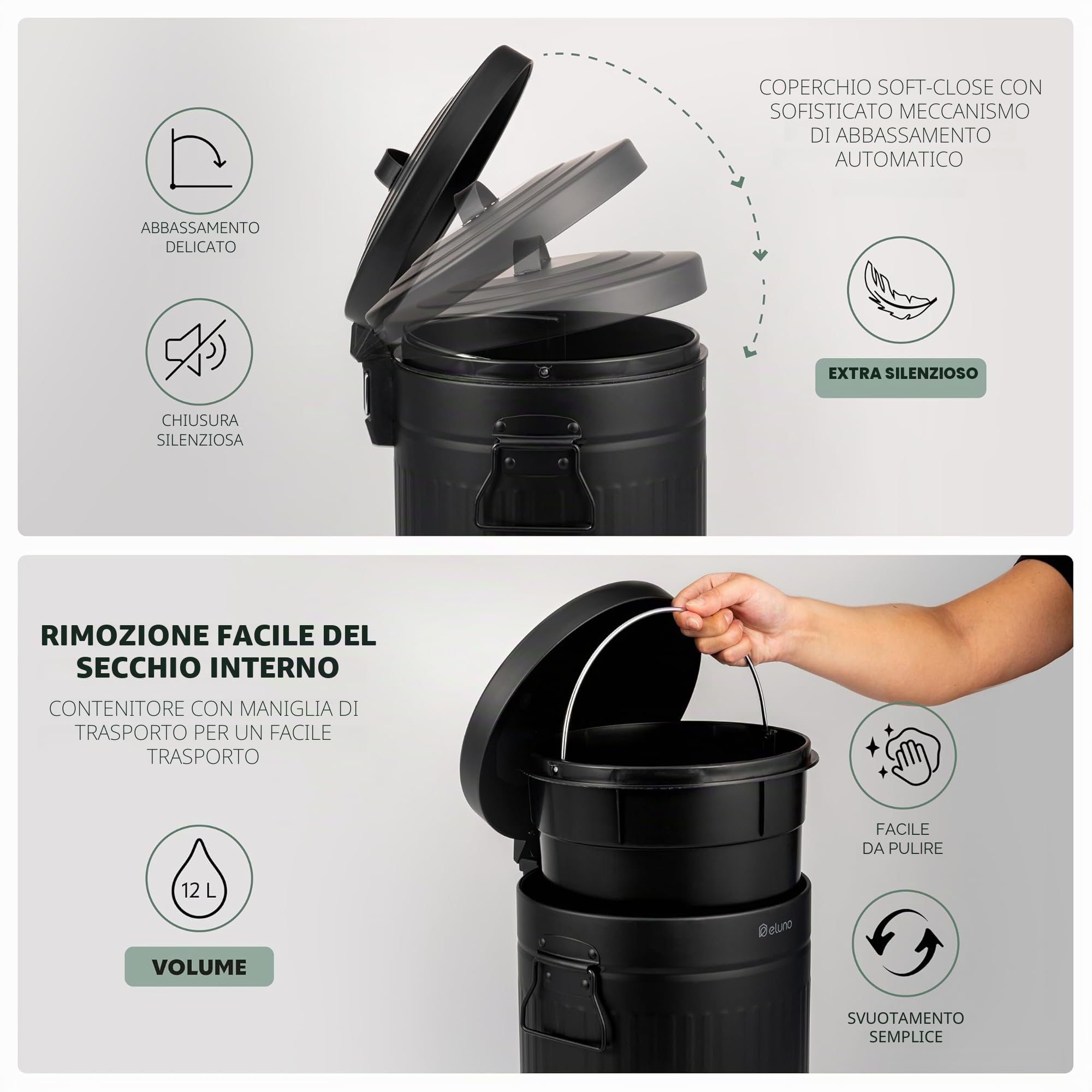 ABBASSAMENTO DELICATO

CHIUSURA SILENZIOSA

COPERCHIO SOFT-CLOSE CON SOFISTICATO MECCANISMO DI ABBASSAMENTO AUTOMATICO

EXTRA SILENZIOSO

RIMOZIONE FACILE DEL SECCHIO INTERNO

CONTENITORE CON MANIGLIA DI TRASPORTO PER UN FACILE TRASPORTO

12 L

VOLUME

eluno

FACILE DA PULIRE

SVUOTAMENTO SEMPLICE