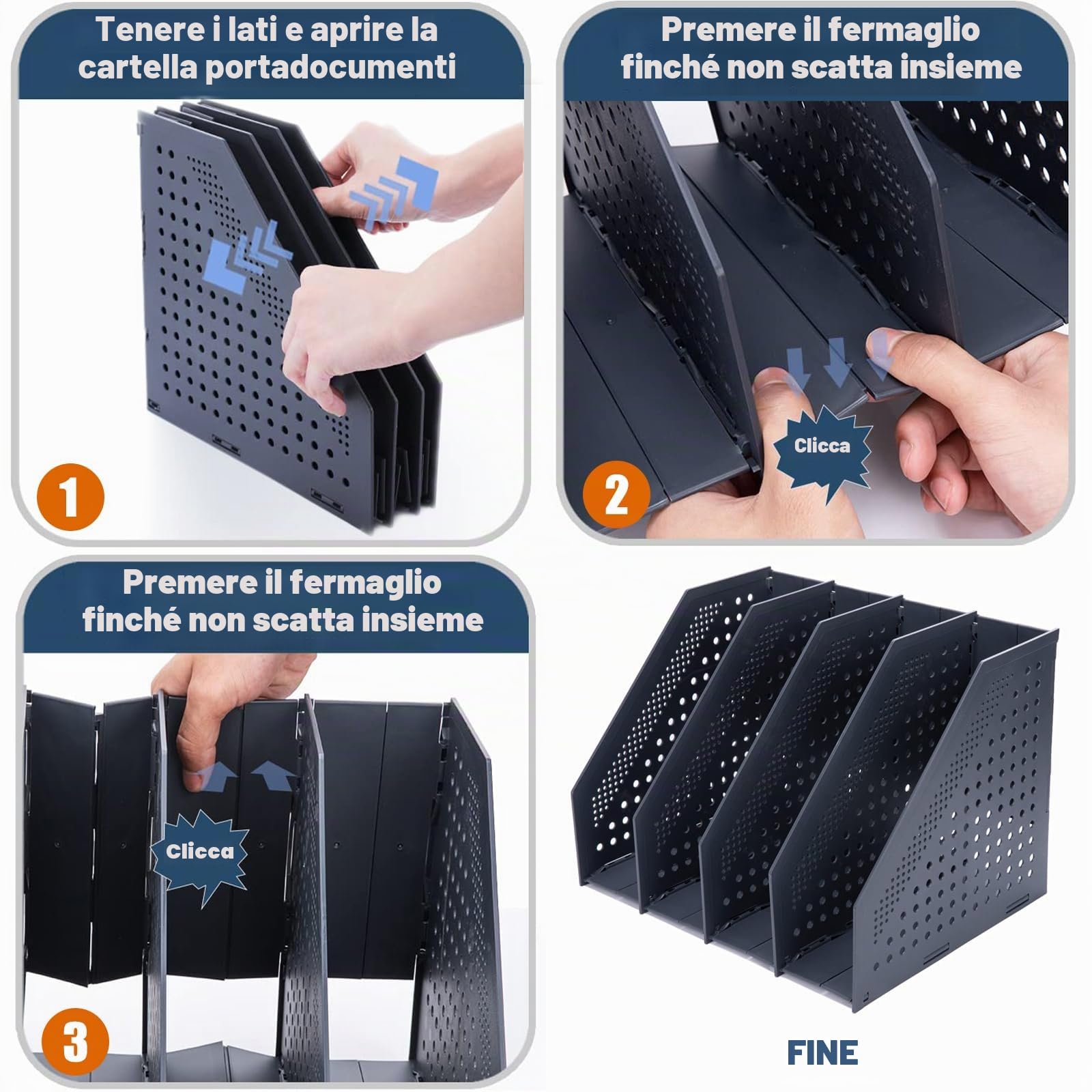 Tenere i lati e aprire la cartella portadocumenti

1

Premere il fermaglio finché non scatta insieme

Clicca

2

Premere il fermaglio finché non scatta insieme

Clicca

3

FINE