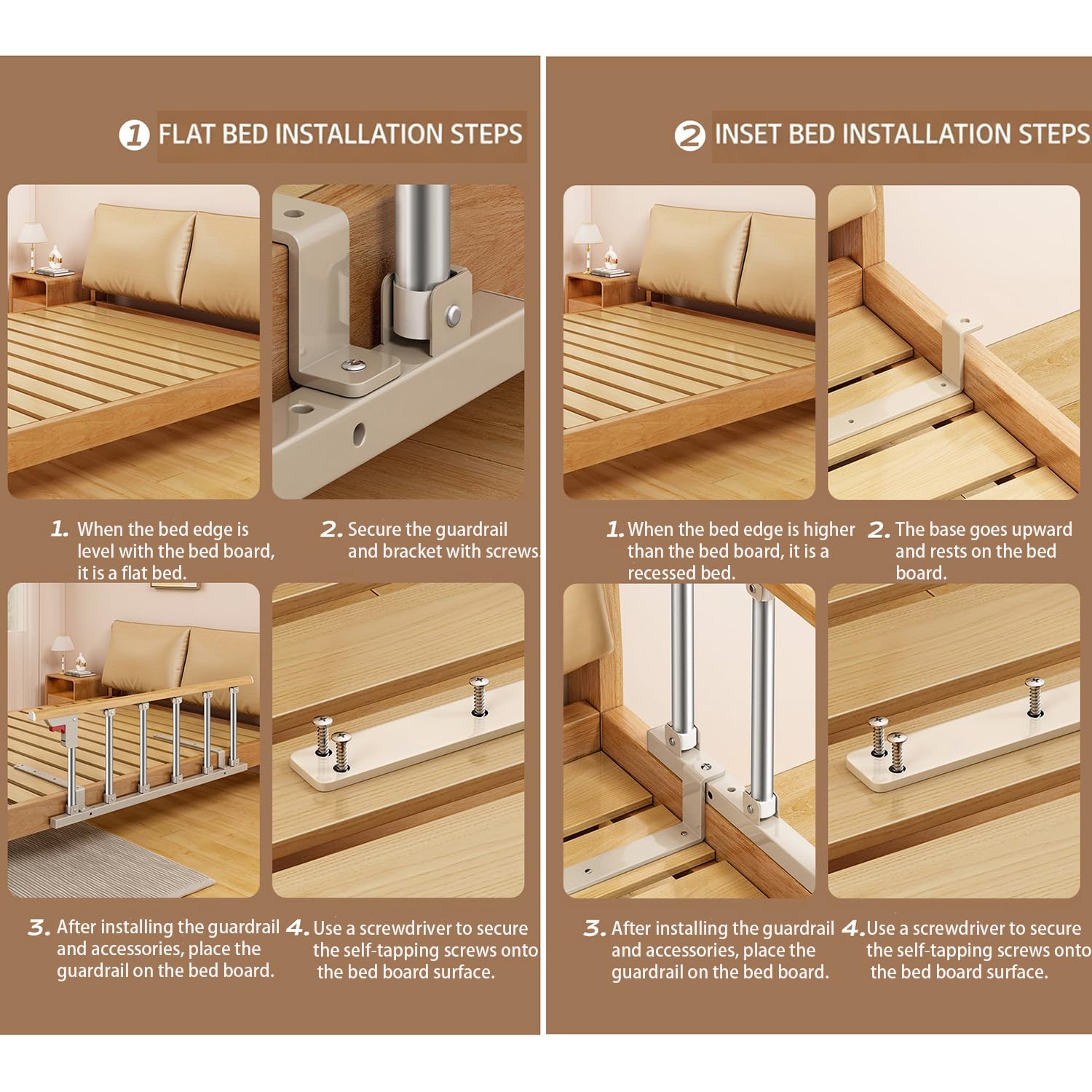 1 FLAT BED INSTALLATION STEPS

1. When the bed edge is level with the bed board, it is a flat bed.

2. Secure the guardrail and bracket with screws.

3. After installing the guardrail and accessories, place the guardrail on the bed board.

4. Use a screwdriver to secure the self-tapping screws onto the bed board surface.

2 INSET BED INSTALLATION STEPS

1. When the bed edge is higher than the bed board, it is a recessed bed.

2. The base goes upward and rests on the bed board.

3. After installing the guardrail and accessories, place the guardrail on the bed board.

4. Use a screwdriver to secure the self-tapping screws onto the bed board surface.