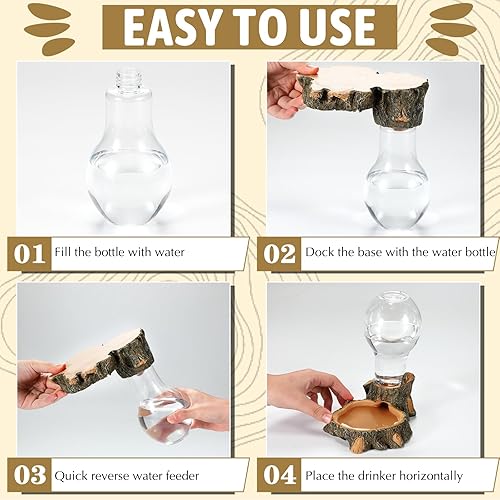 EASY TO USE

01 Fill the bottle with water

02 Dock the base with the water bottle

03 Quick reverse water feeder

04 Place the drinker horizontally