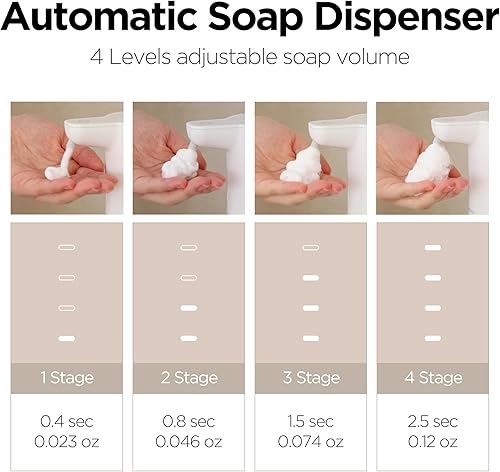 Automatic Soap Dispenser

4 Levels adjustable soap volume

1 Stage

0.4 sec
0.023 oz

2 Stage

0.8 sec
0.046 oz

3 Stage

1.5 sec
0.074 oz

4 Stage

2.5 sec
0.12 oz