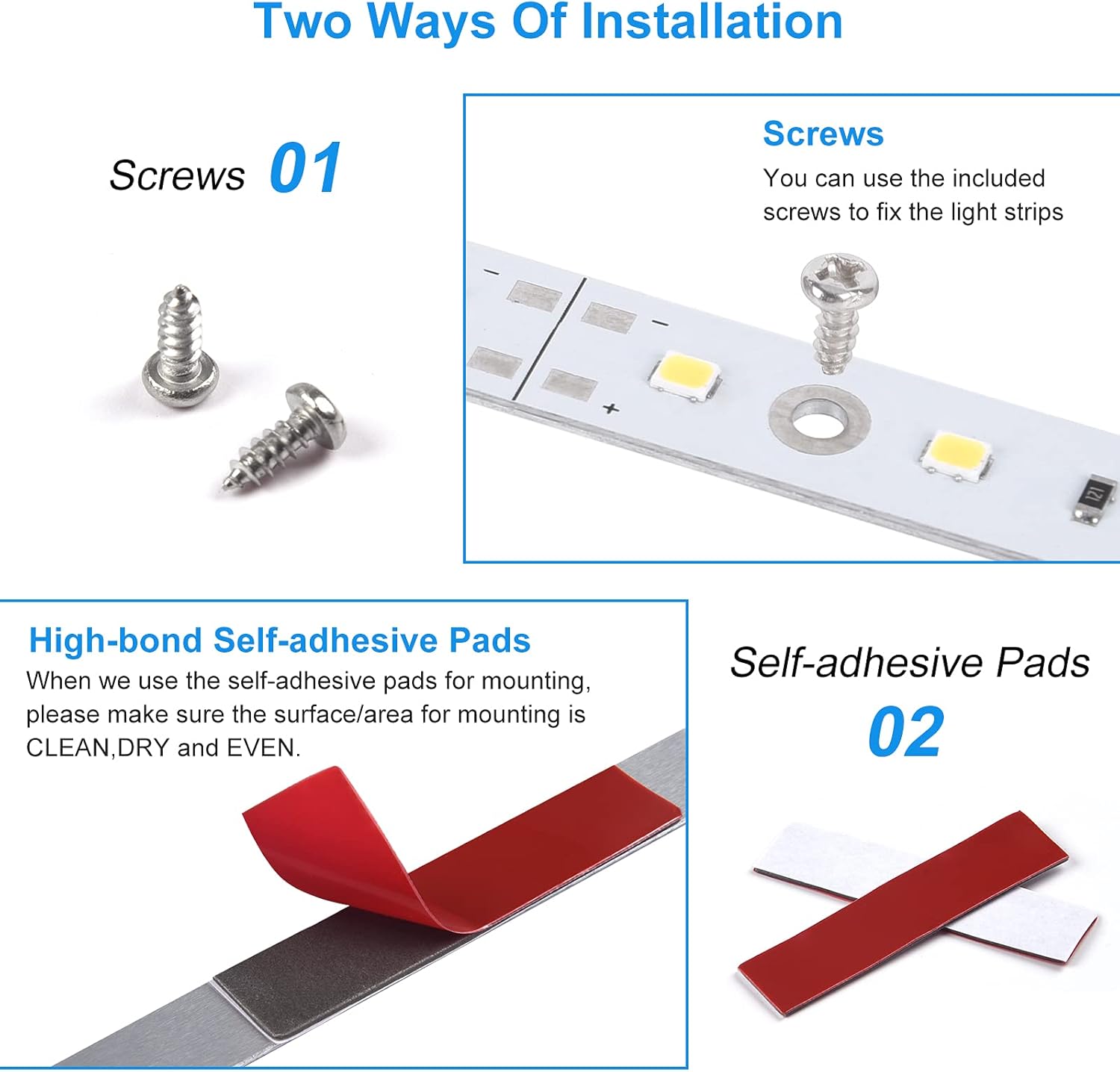 Two Ways Of Installation

Screws 01

Screws
You can use the included screws to fix the light strips

−

−

+

121

High-bond Self-adhesive Pads
When we use the self-adhesive pads for mounting, please make sure the surface/area for mounting is CLEAN,DRY and EVEN.

Self-adhesive Pads
02