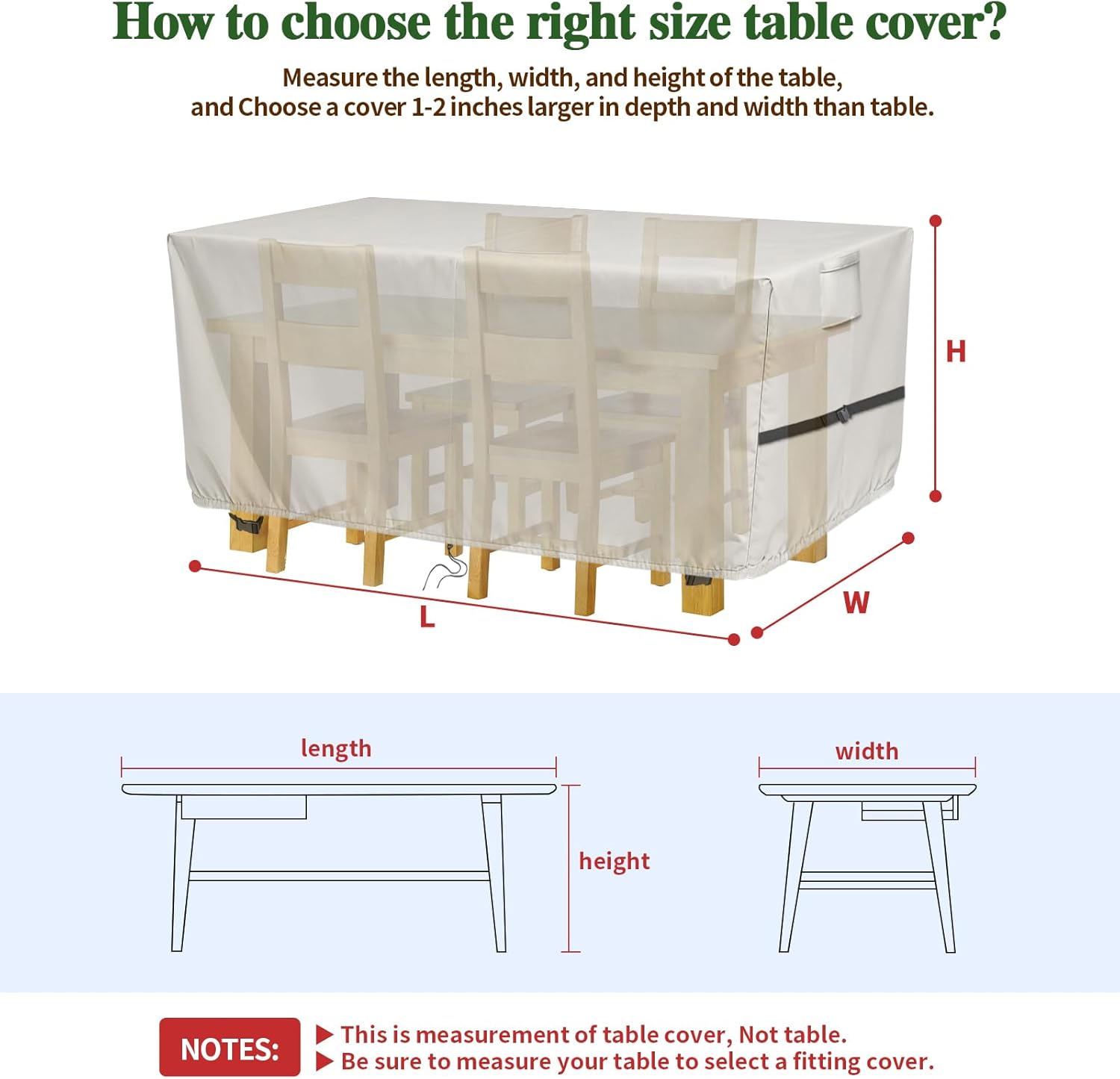 How to choose the right size table cover?

Measure the length, width, and height of the table, and Choose a cover 1-2 inches larger in depth and width than table.

H

L

W

length

height

width

NOTES:

▶ This is measurement of table cover, Not table.
▶ Be sure to measure your table to select a fitting cover.