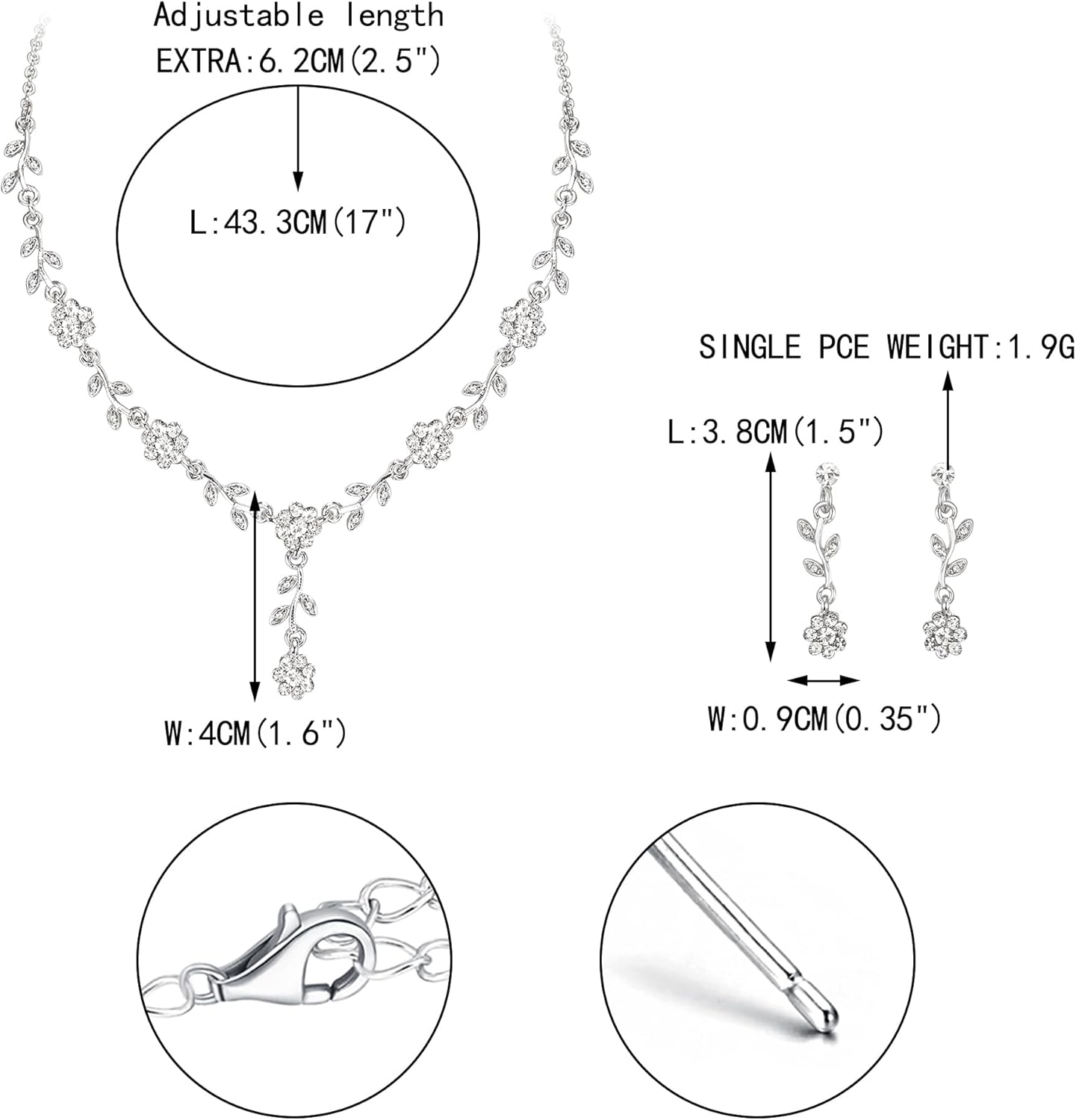 Adjustable length
EXTRA:6.2CM(2.5")

L:43.3CM(17")

W:4CM(1.6")

SINGLE PCE WEIGHT:1.9G

L:3.8CM(1.5")

W:0.9CM(0.35")