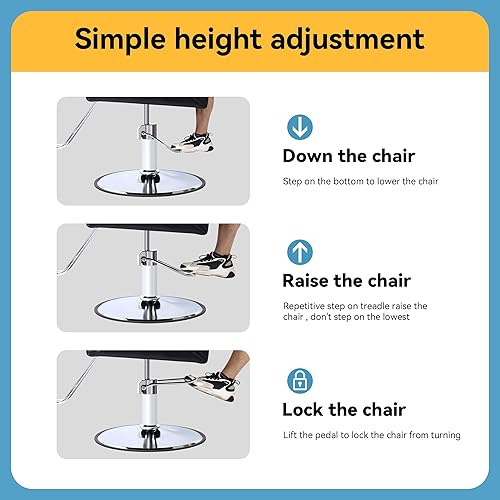 Simple height adjustment

Down the chair

Step on the bottom to lower the chair

Raise the chair

Repetitive step on treadle raise the chair , don't step on the lowest

Lock the chair

Lift the pedal to lock the chair from turning