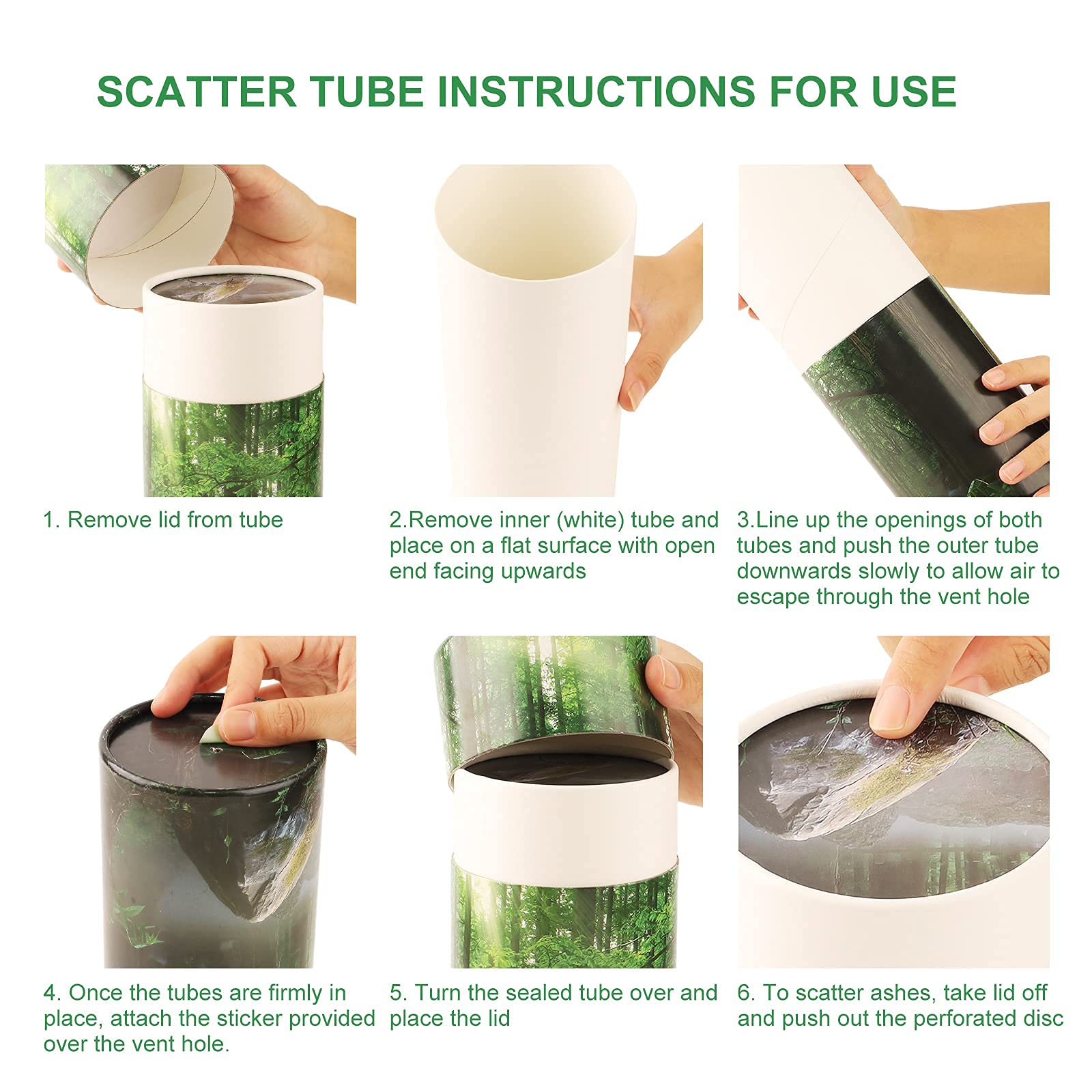 SCATTER TUBE INSTRUCTIONS FOR USE

1. Remove lid from tube

2.Remove inner (white) tube and place on a flat surface with open end facing upwards

3.Line up the openings of both tubes and push the outer tube downwards slowly to allow air to escape through the vent hole

4. Once the tubes are firmly in place, attach the sticker provided over the vent hole.

5. Turn the sealed tube over and place the lid

6. To scatter ashes, take lid off and push out the perforated disc