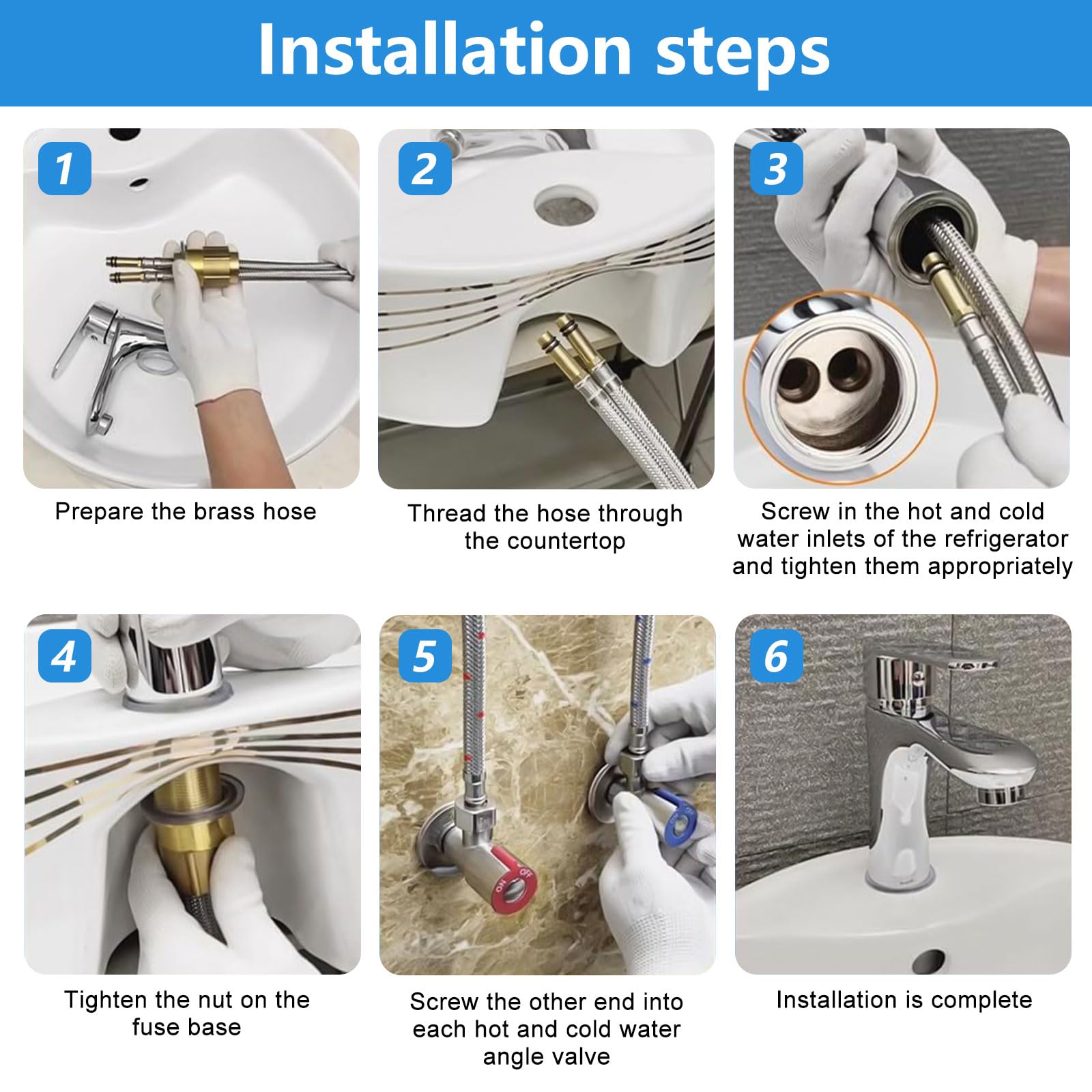 Installation steps

1

Prepare the brass hose

2

Thread the hose through the countertop

3

Screw in the hot and cold water inlets of the refrigerator and tighten them appropriately

4

Tighten the nut on the fuse base

5

ON OFF

Screw the other end into each hot and cold water angle valve

6

Installation is complete