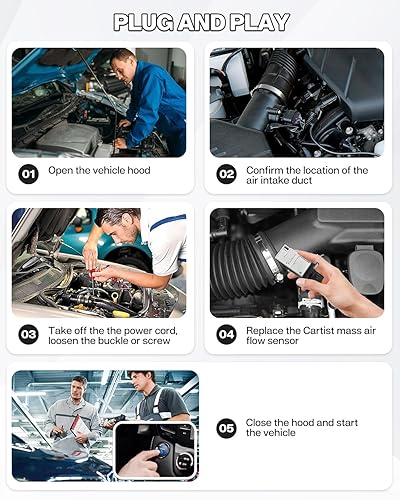 PLUG AND PLAY

01 Open the vehicle hood

02 Confirm the location of the air intake duct

03 Take off the the power cord, loosen the buckle or screw

04 Replace the Cartist mass air flow sensor

05 Close the hood and start the vehicle