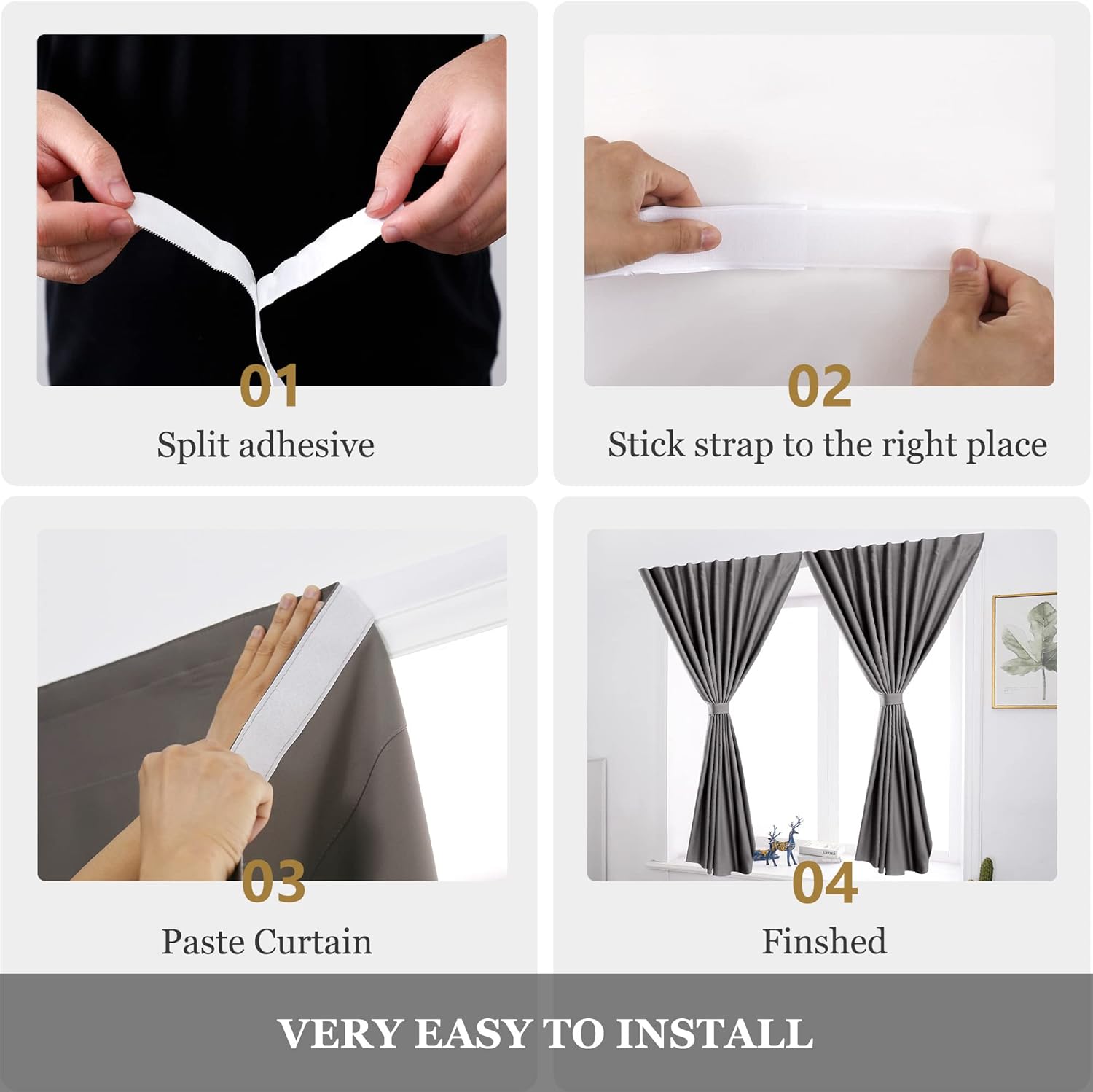 01

Split adhesive

02

Stick strap to the right place

03

Paste Curtain

04

Finshed

VERY EASY TO INSTALL