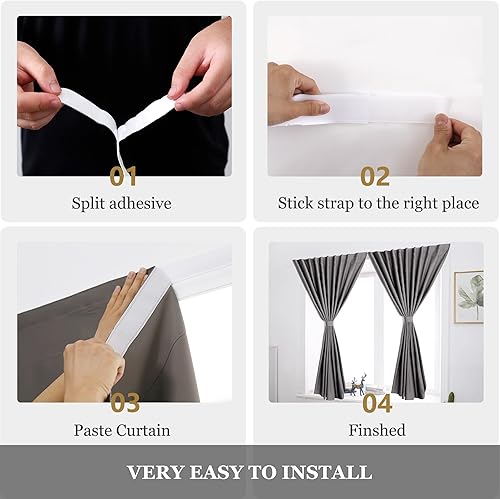 01
Split adhesive

02
Stick strap to the right place

03
Paste Curtain

04
Finshed

VERY EASY TO INSTALL