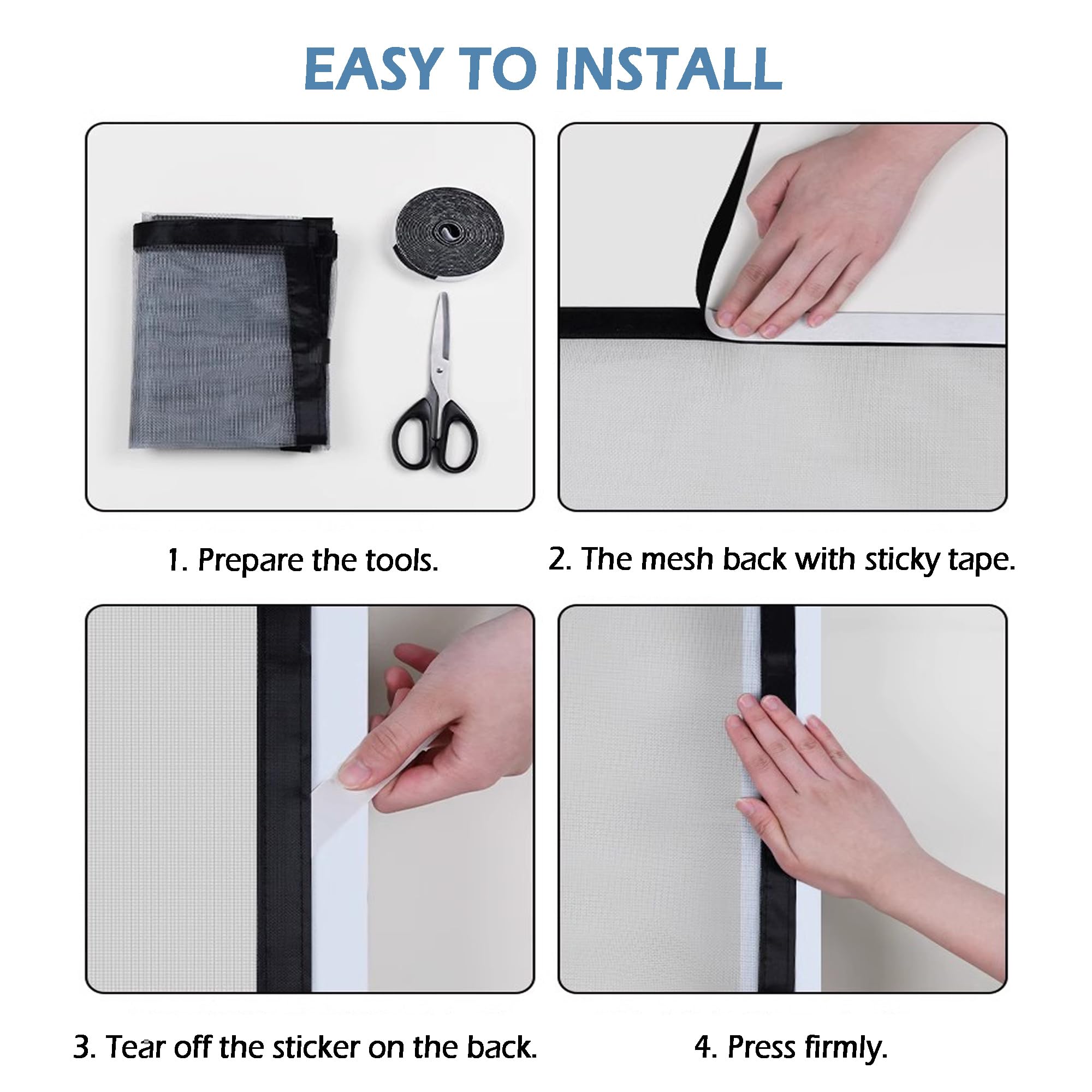 EASY TO INSTALL

1. Prepare the tools.

2. The mesh back with sticky tape.

3. Tear off the sticker on the back.

4. Press firmly.