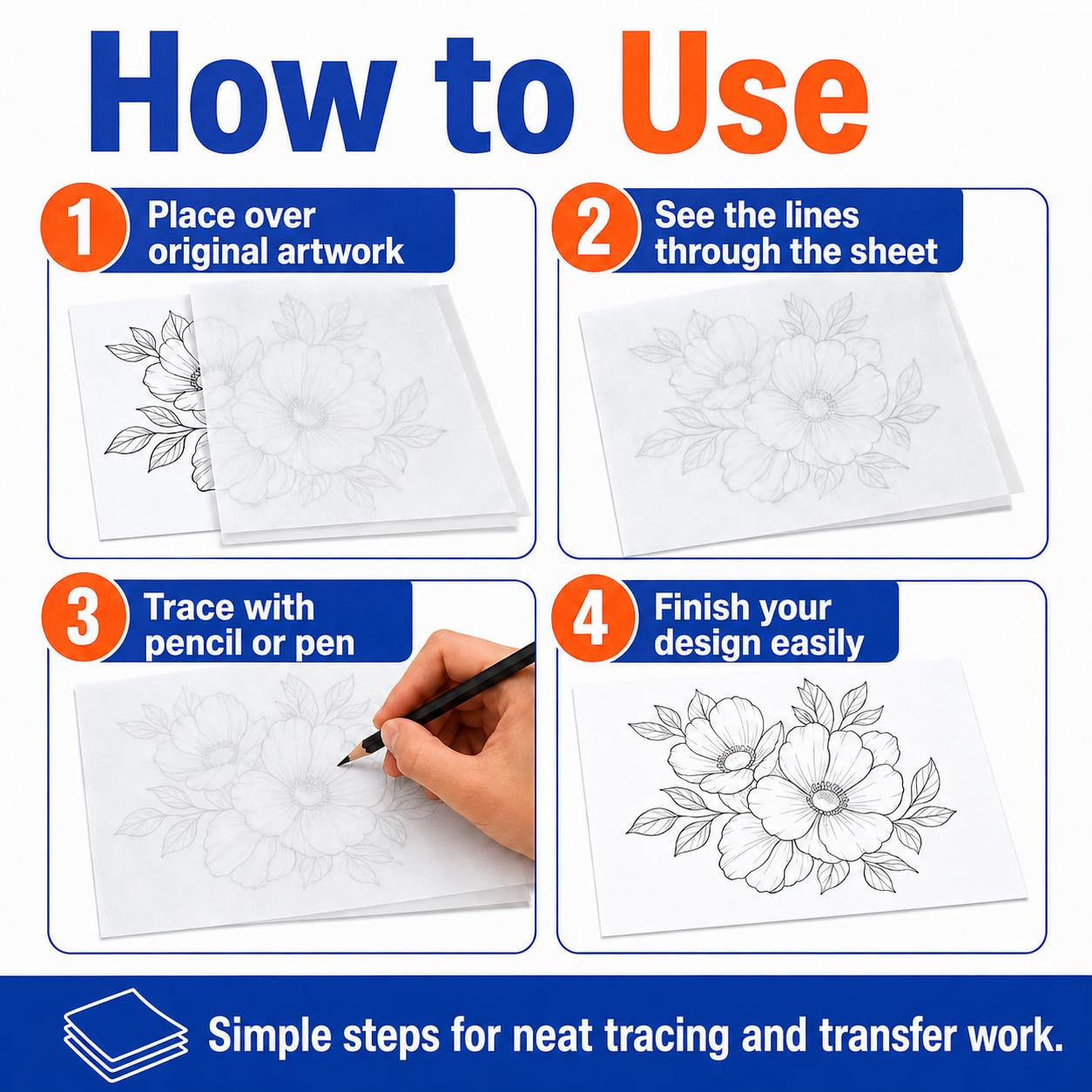 How to Use

1 Place over original artwork

2 See the lines through the sheet

3 Trace with pencil or pen

4 Finish your design easily

Simple steps for neat tracing and transfer work.