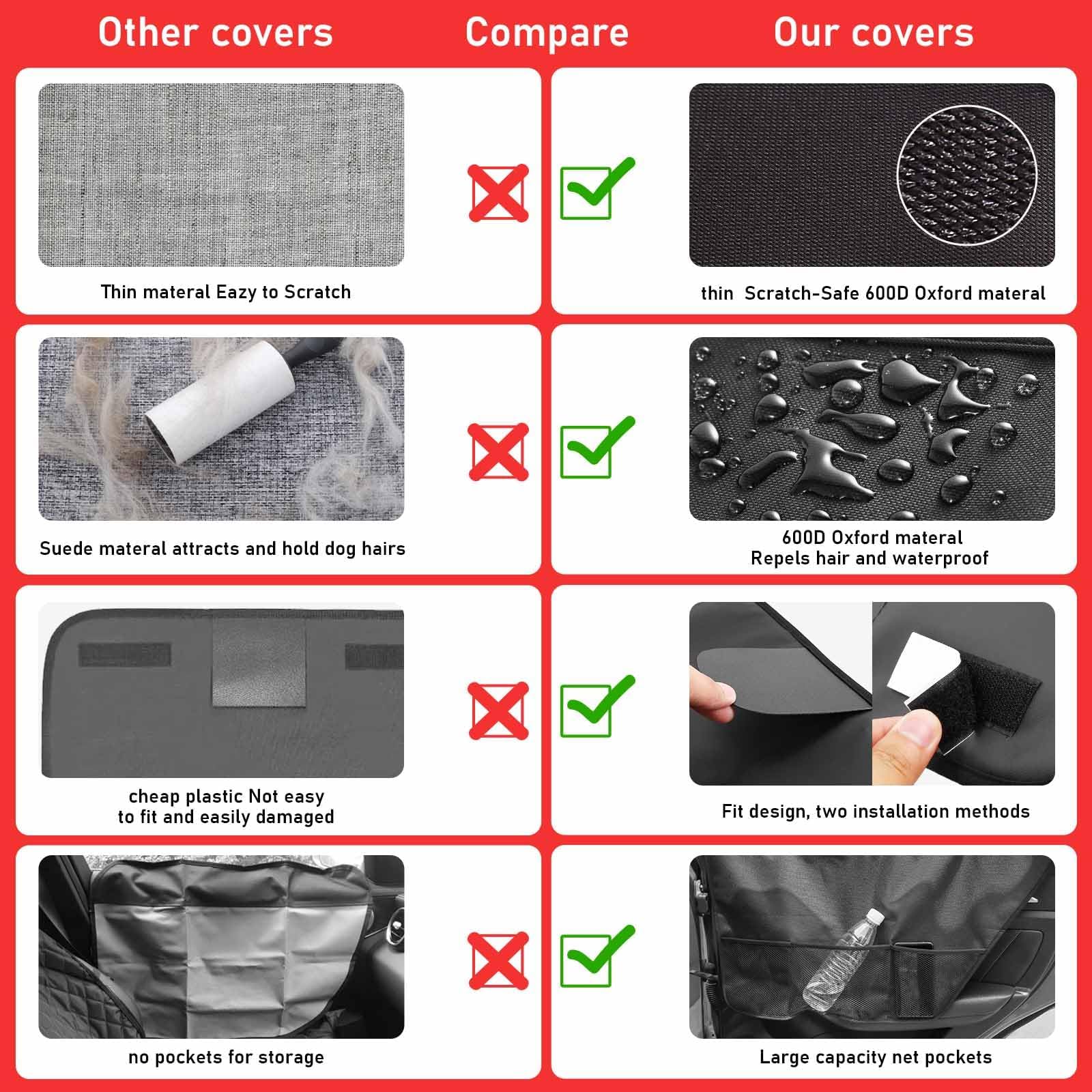 Other covers

Compare

Our covers

Thin materal Eazy to Scratch

thin Scratch-Safe 600D Oxford materal

Suede materal attracts and hold dog hairs

600D Oxford materal
Repels hair and waterproof

cheap plastic Not easy to fit and easily damaged

Fit design, two installation methods

no pockets for storage

Large capacity net pockets